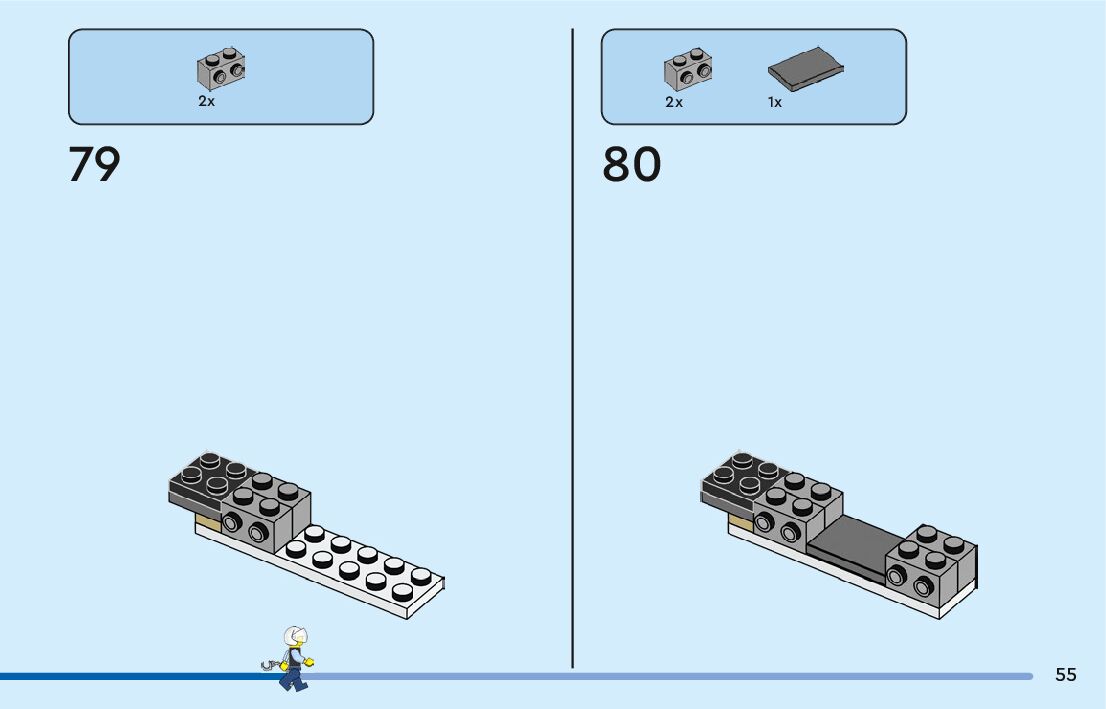 2x

79

2x 1x

80

55