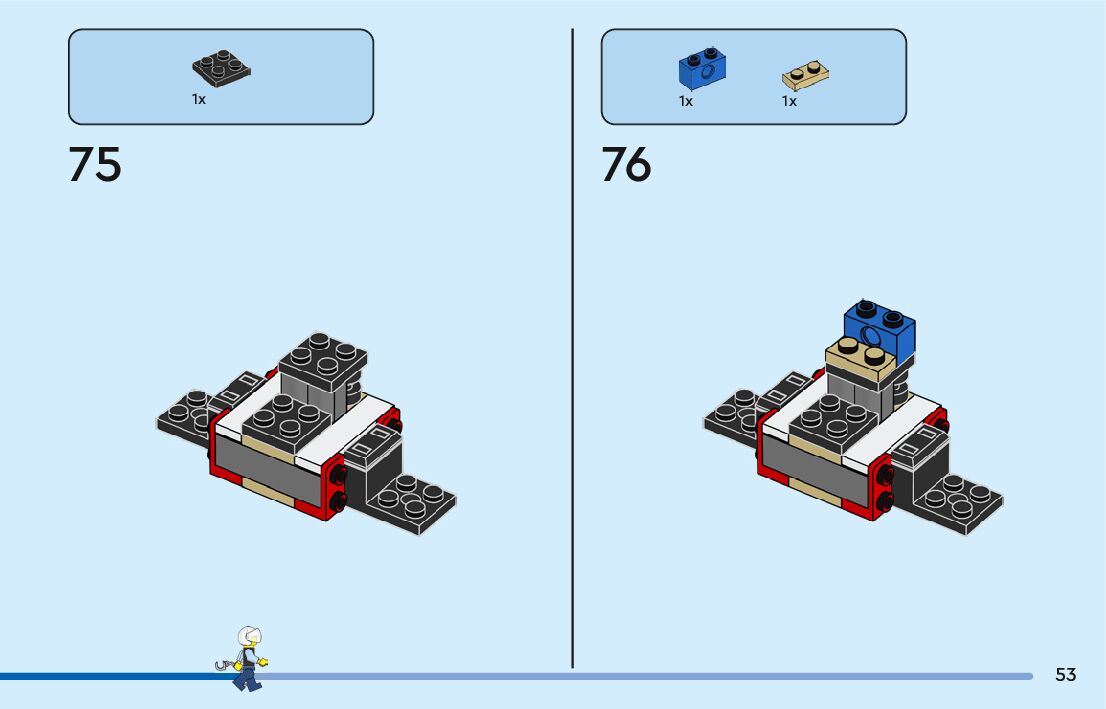 1x

75

1x 1x

76

53