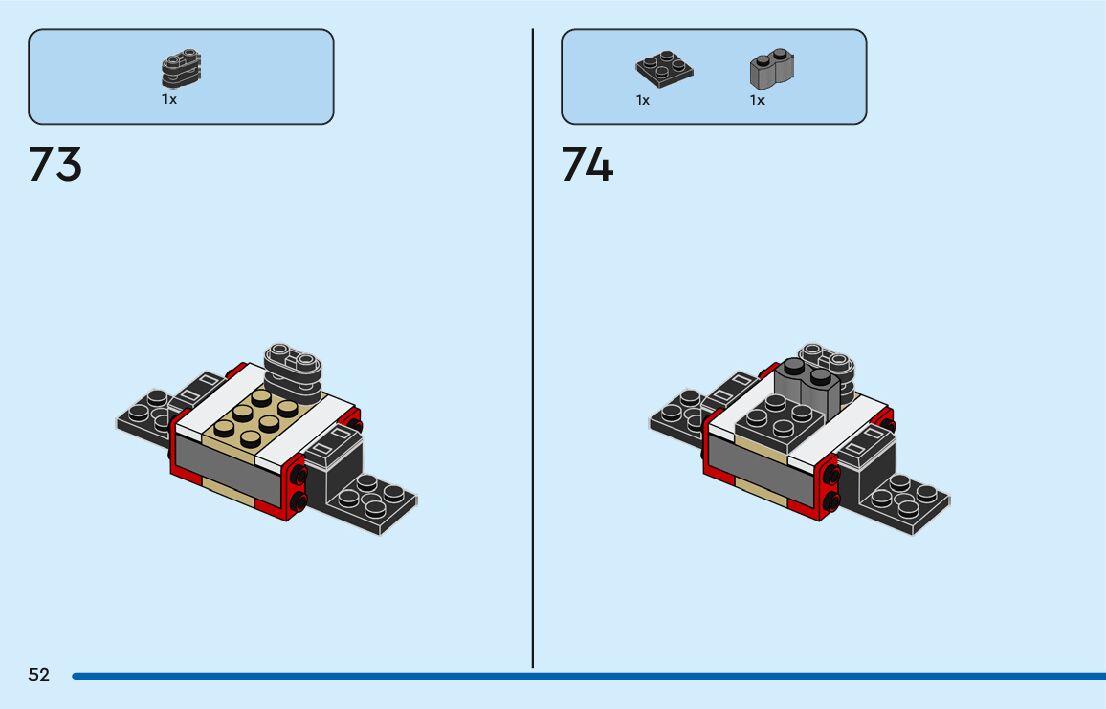 1x

73

1x

1x

74

52