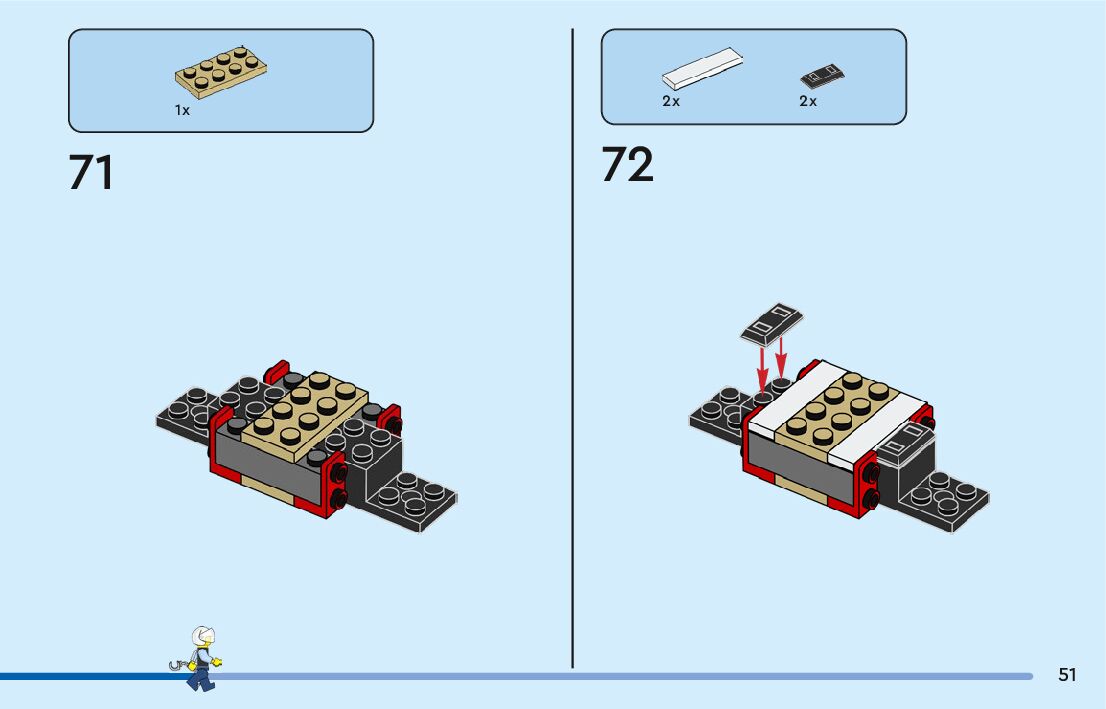 1x

71

2x

2x

72

51