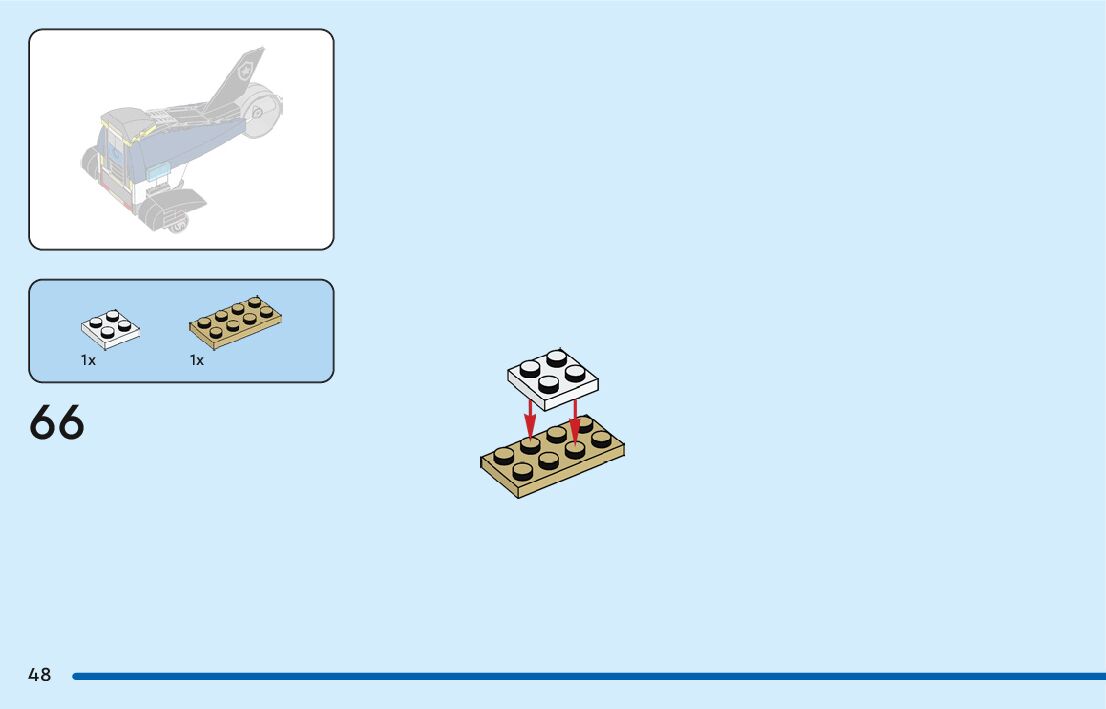 1x
1x

66

48