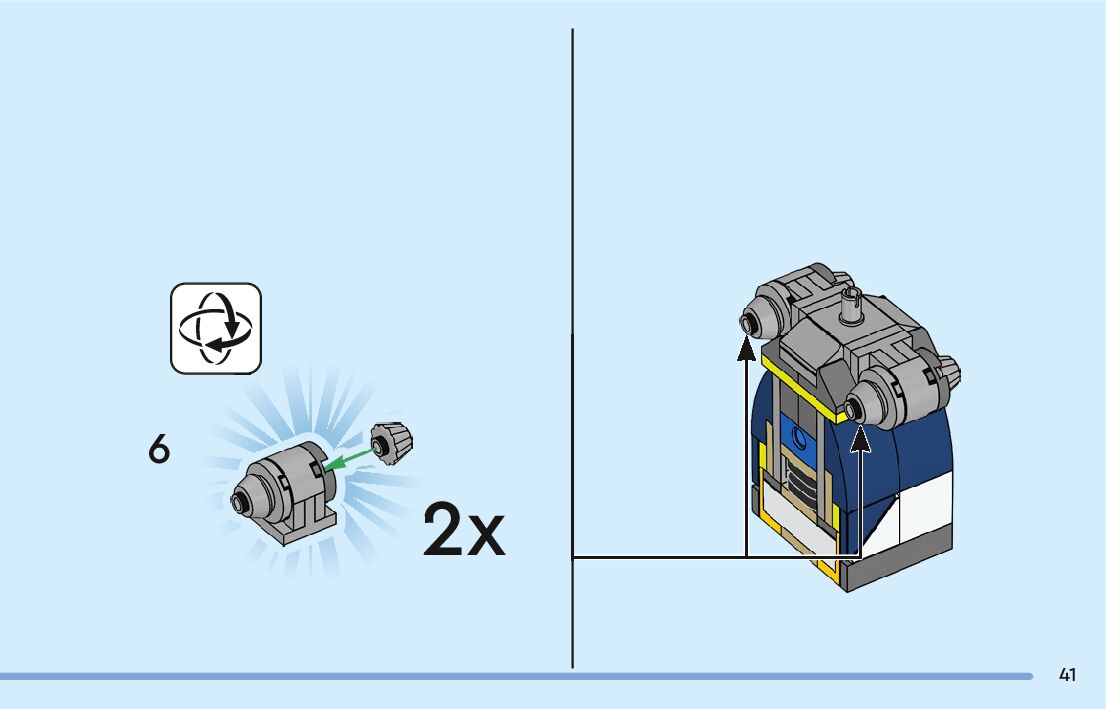 6

2x

41