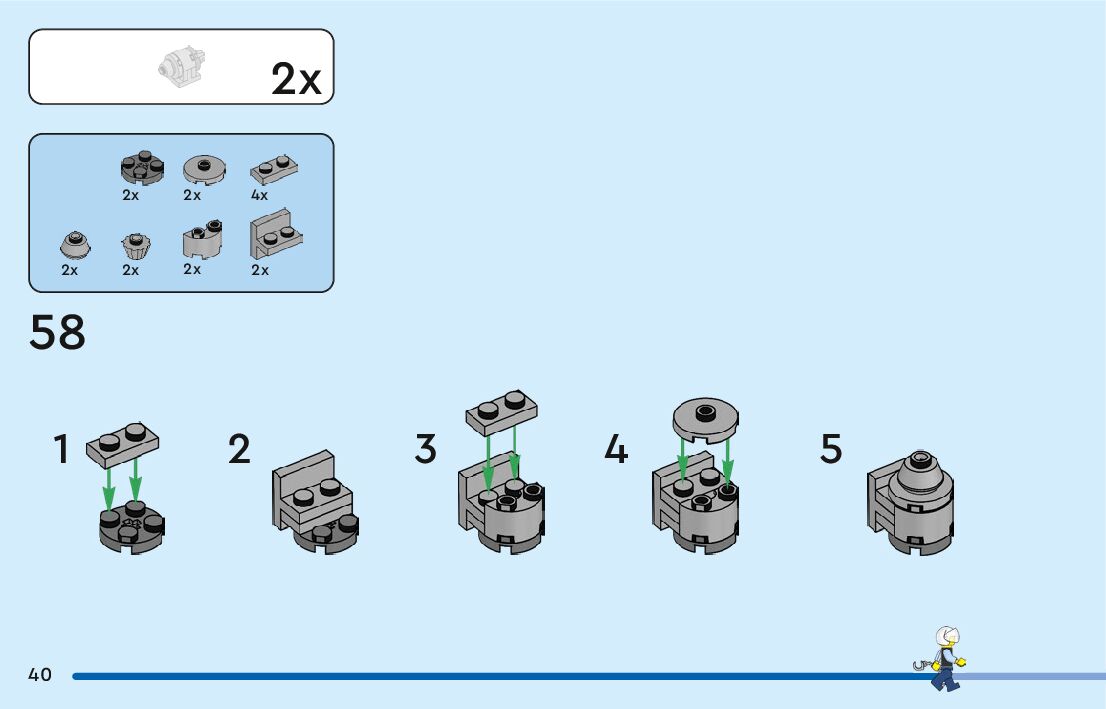 2x

2x 2x 4x
2x 2x 2x 2x

58

1 2 3 4 5

40