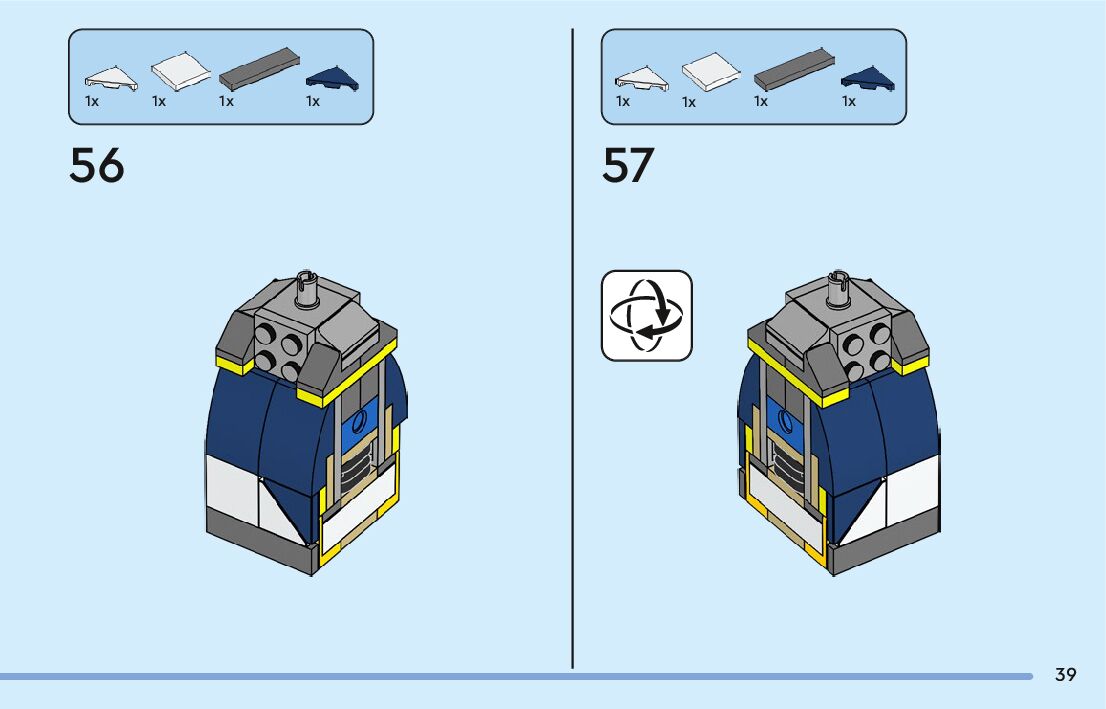 1x 1x 1x 1x

56

1x 1x 1x 1x

57

39