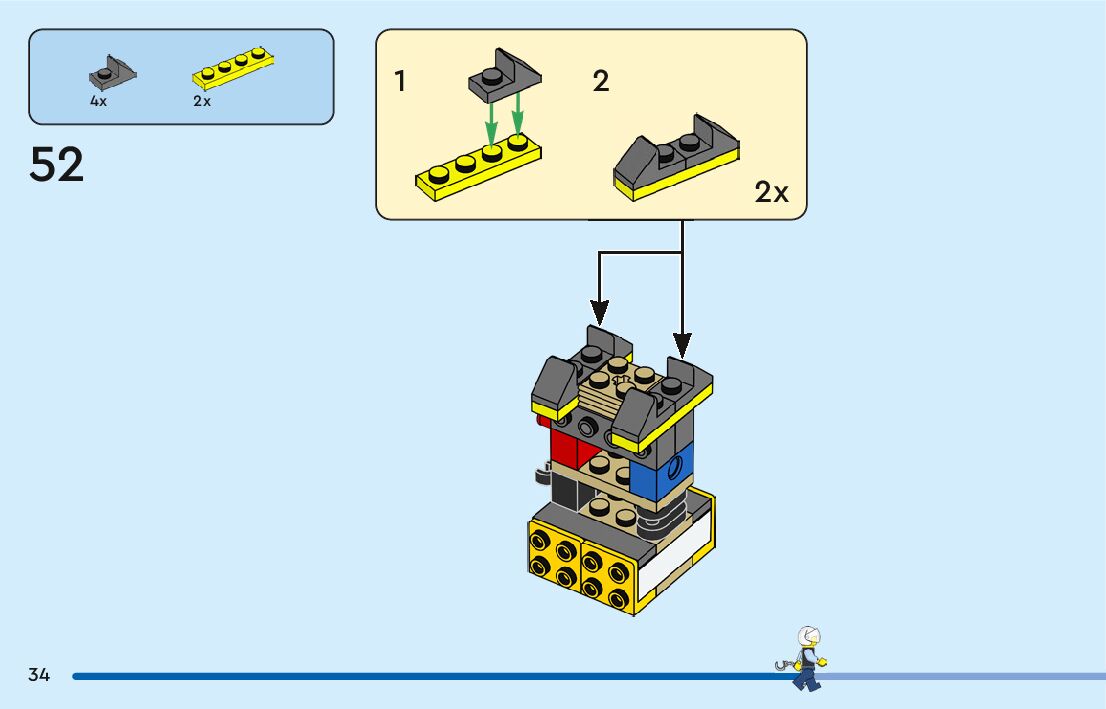 4x
2x

52

1
2
2x

34