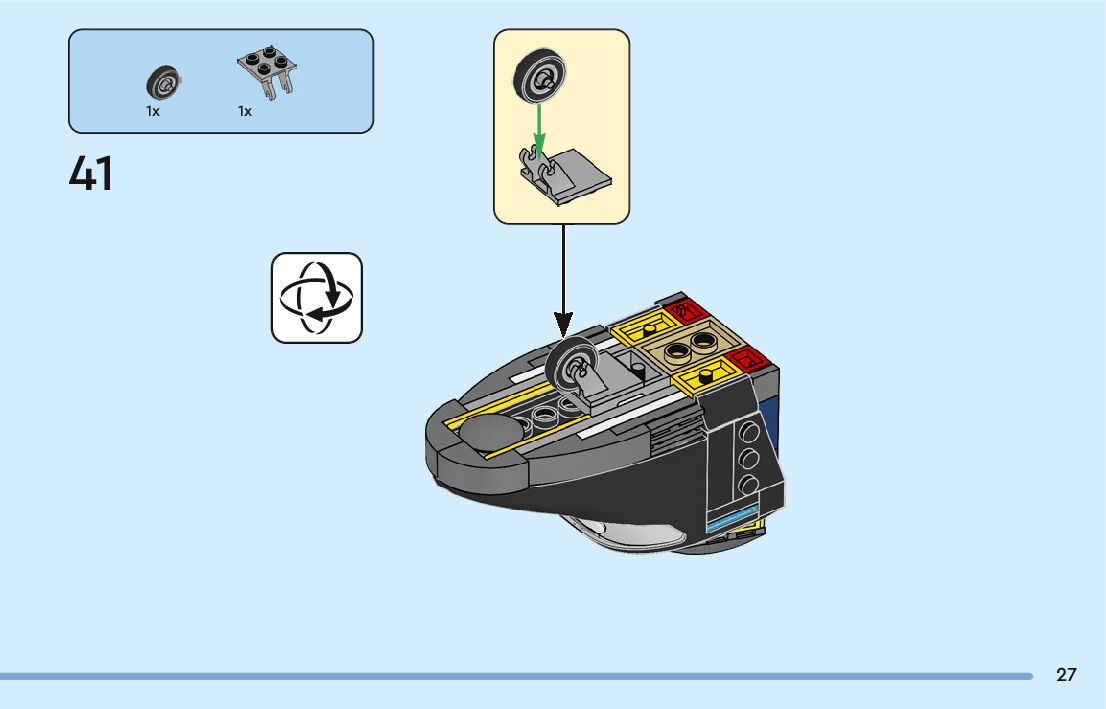 1x 1x

41

27