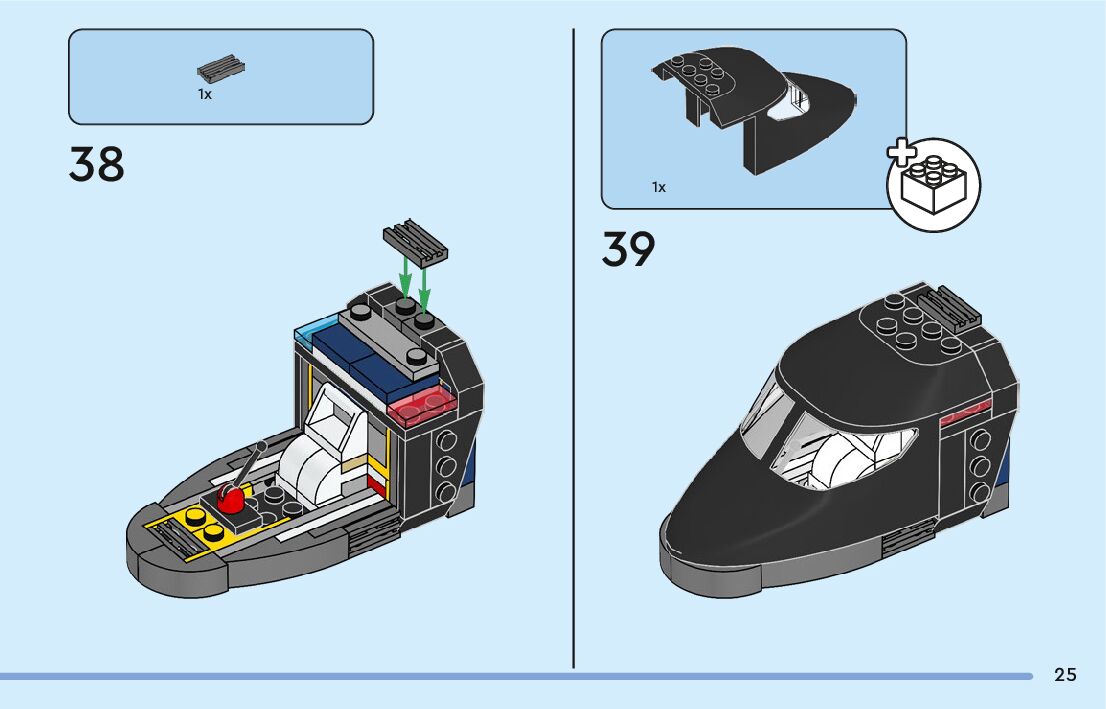 1x

38

1x

39

25