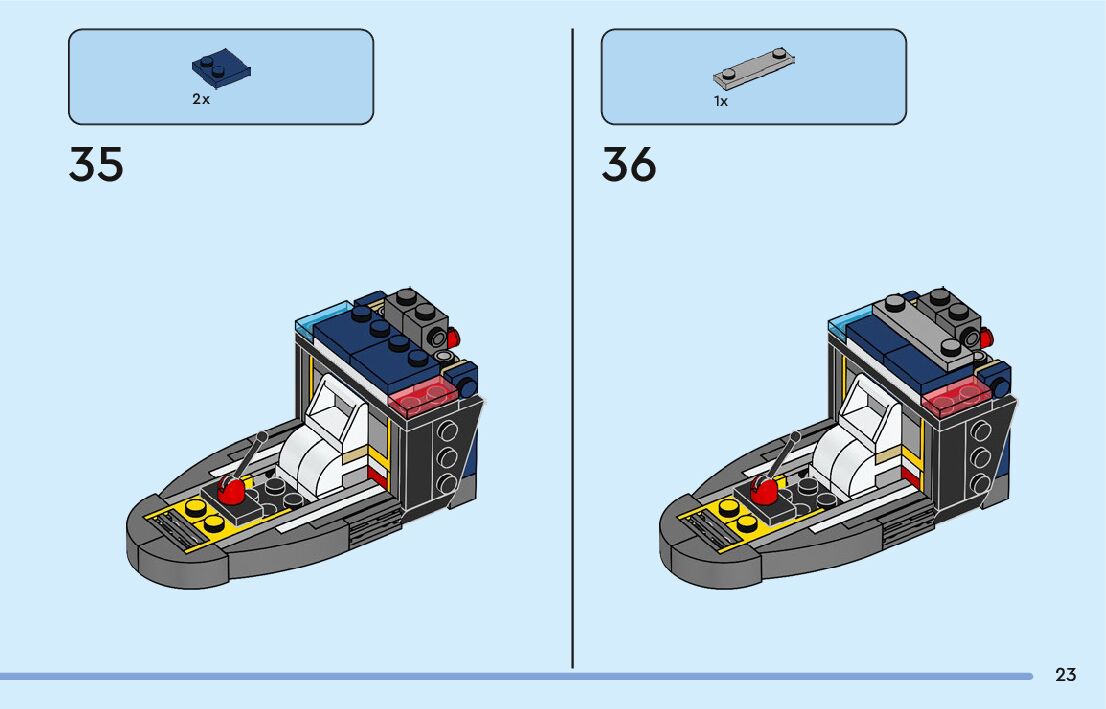 2x

35

1x

36

23