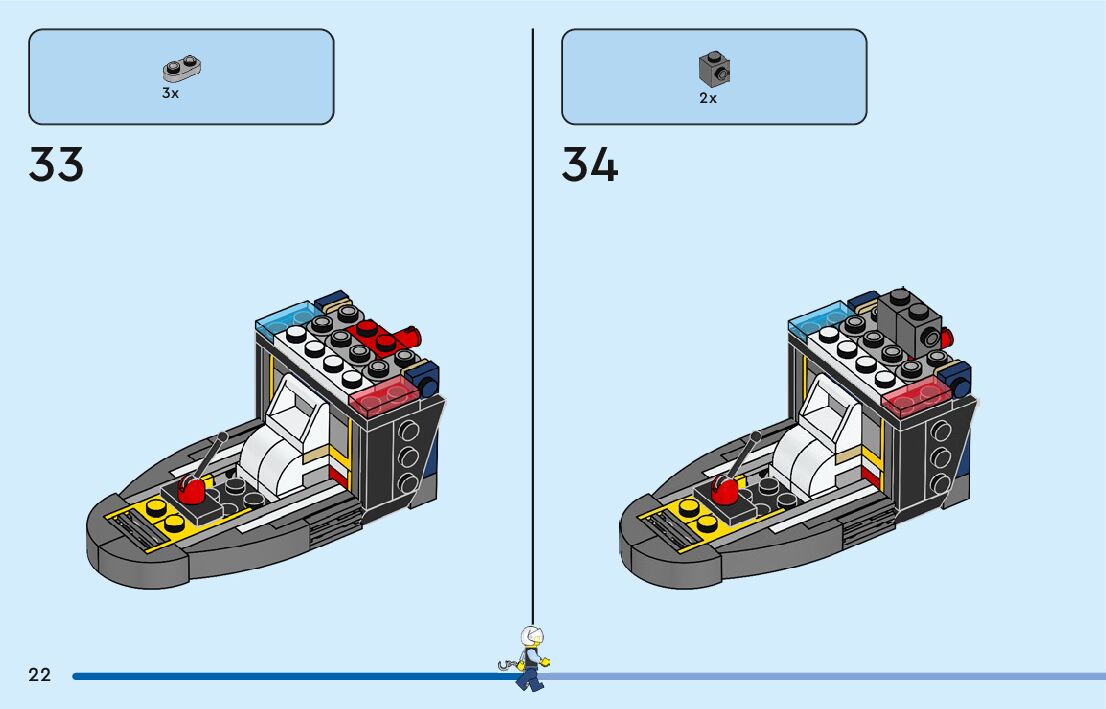 3x

33

2x

34

22