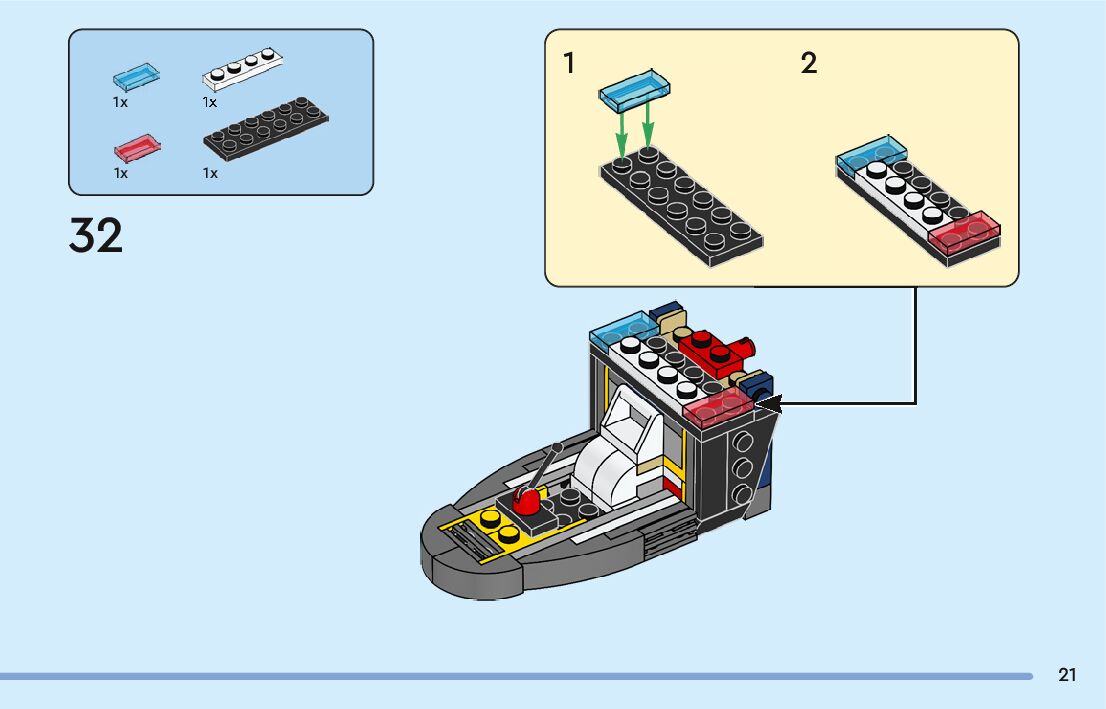 1x
1x
1x
1x

32

1

2

21