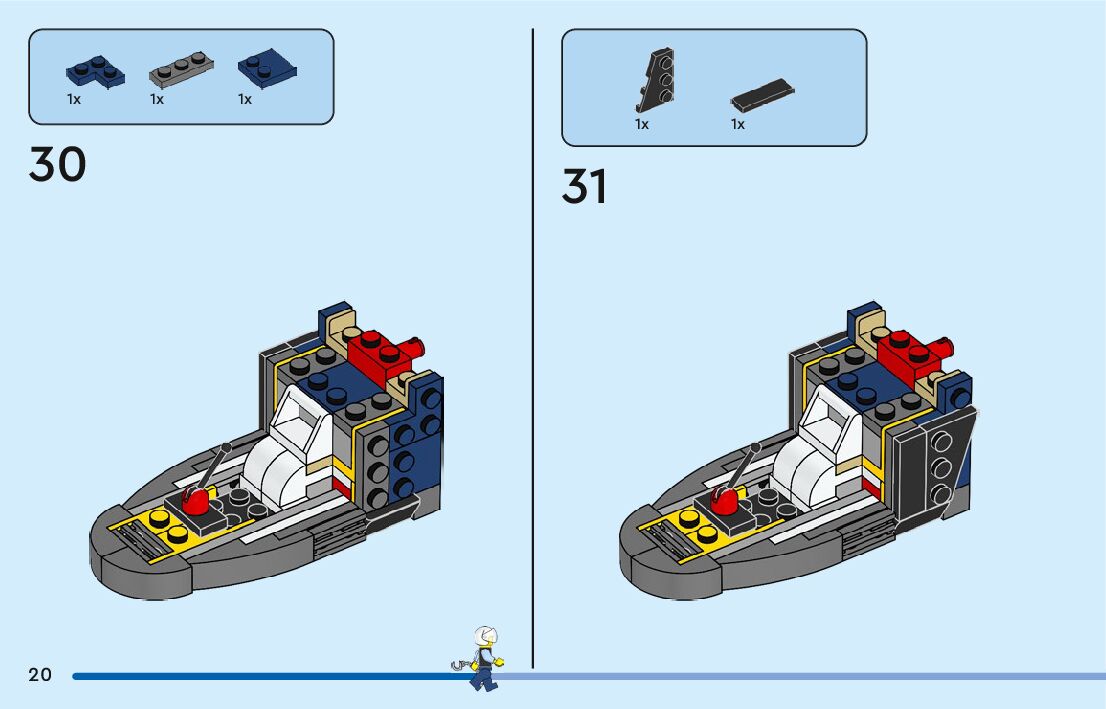 1x 1x 1x

30

1x 1x

31

20