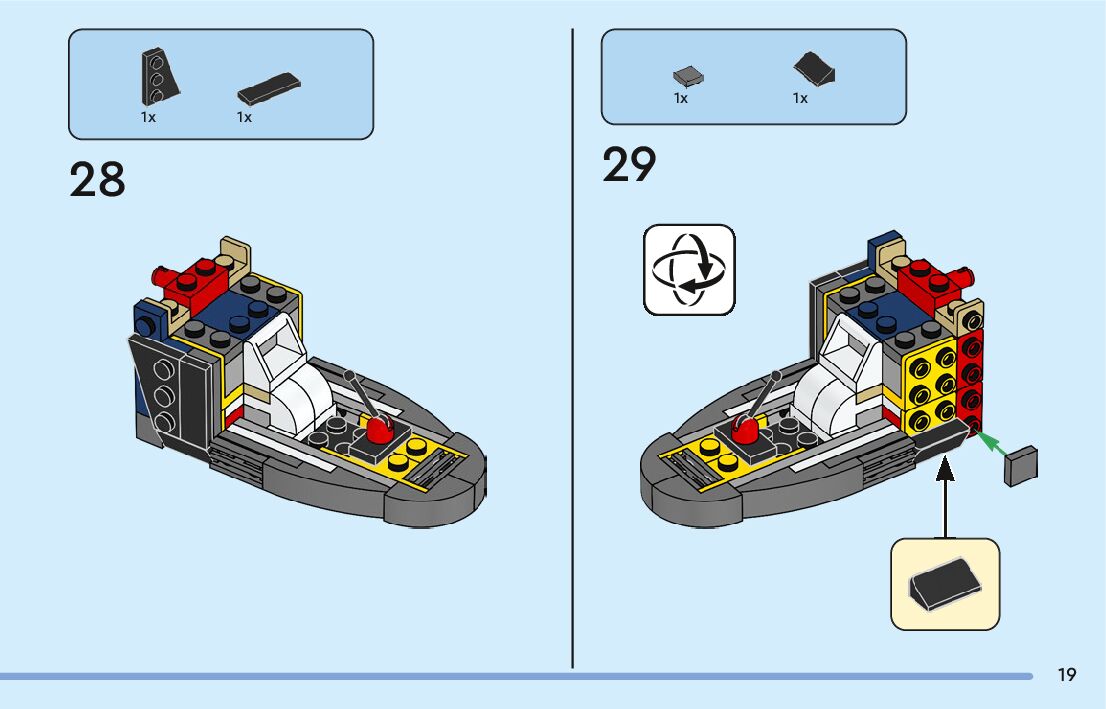 1x
1x

28

1x
1x

29

19