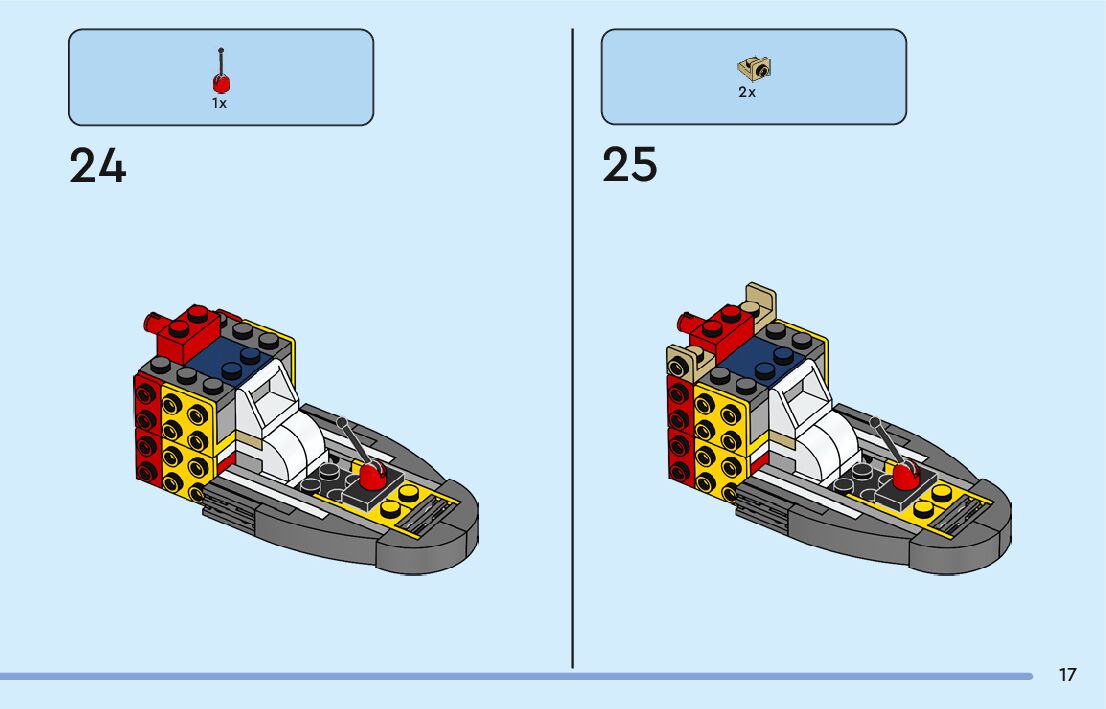 1x

24

2x

25

17