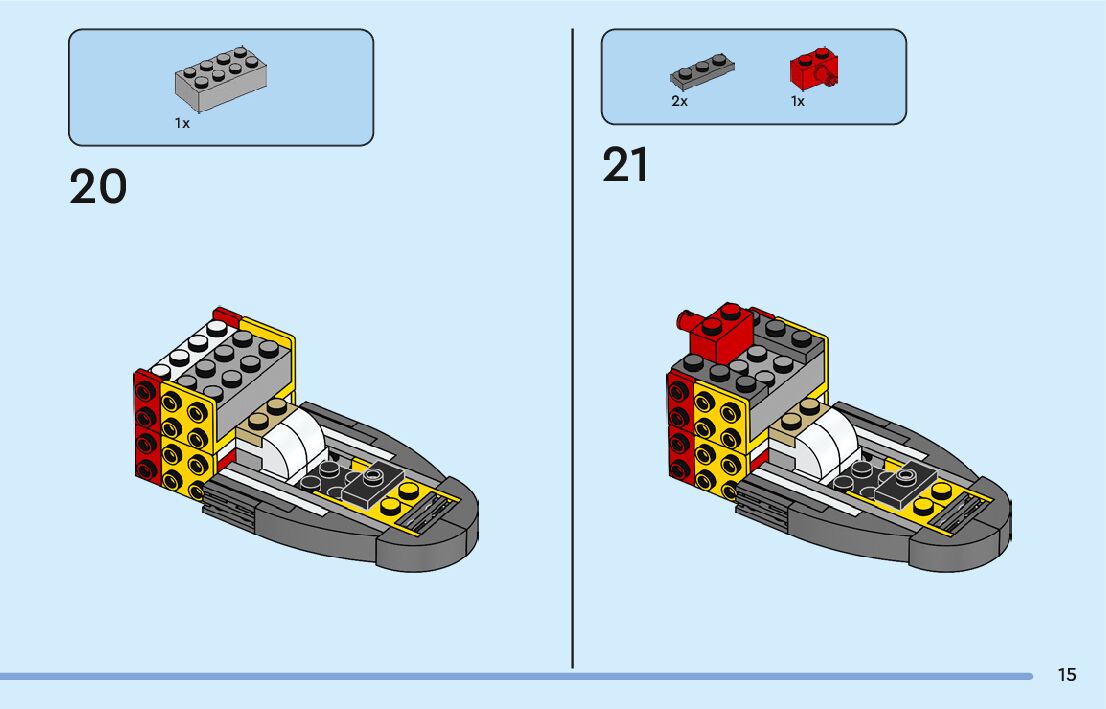 1x

20

2x

1x

21

15