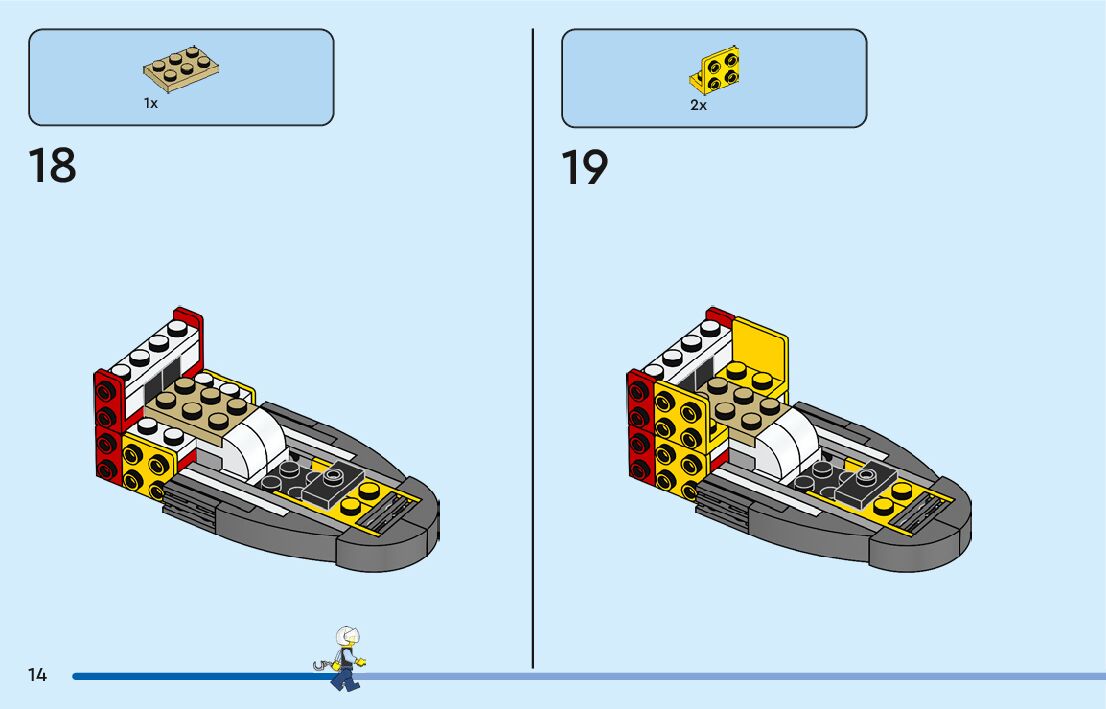 1x

18

2x

19

14