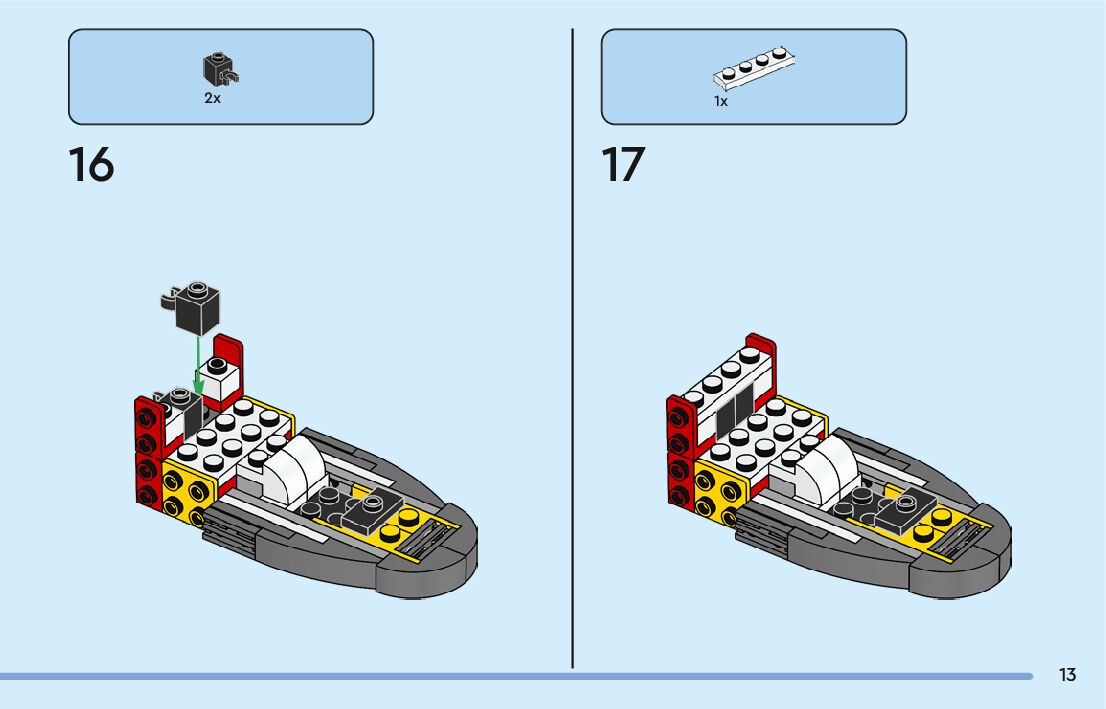 2x

16

1x

17

13