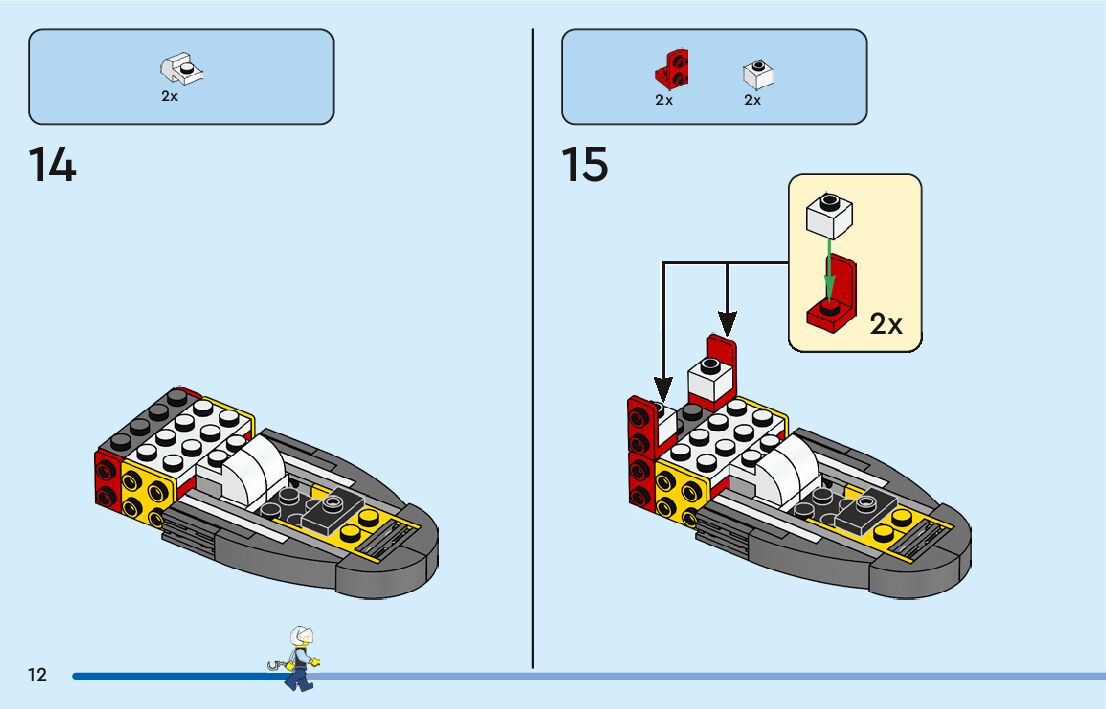 2x

14

2x 2x

15

2x

12