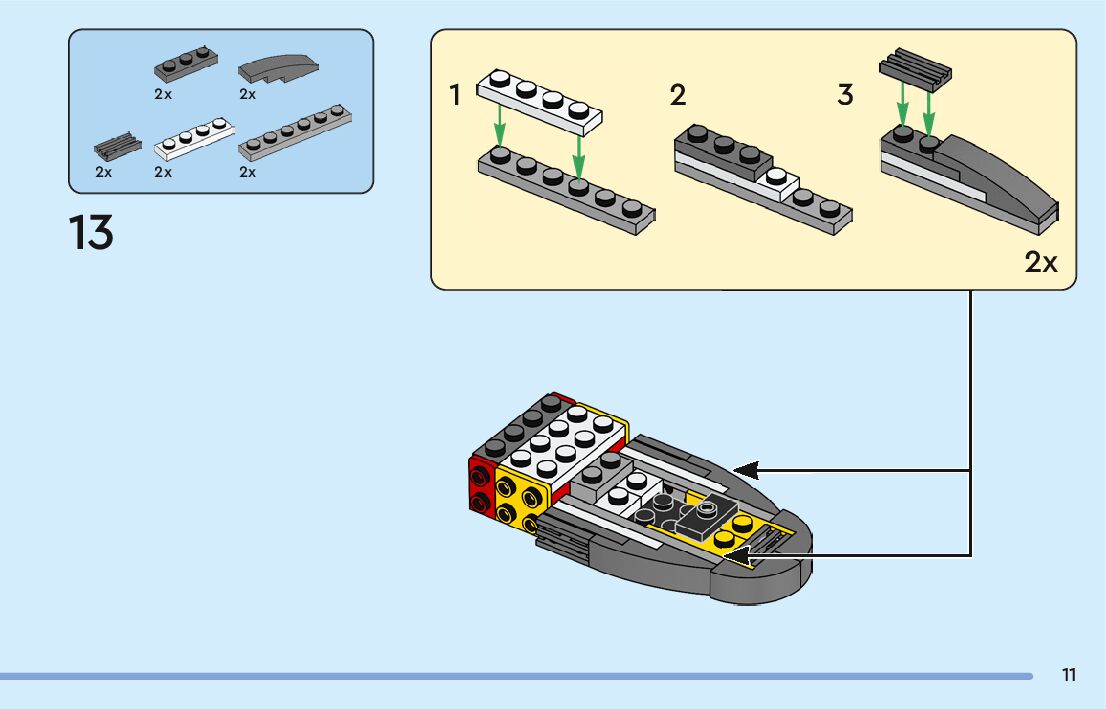 2x
2x
2x
2x
2x

13

1
2
3
2x

11