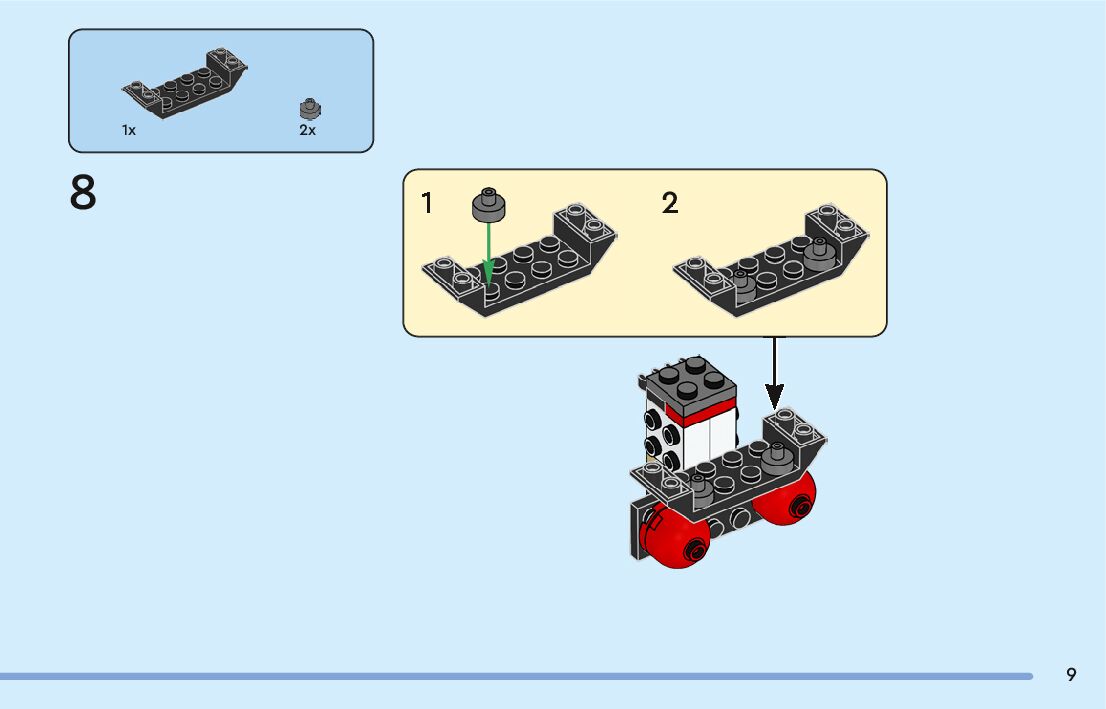 1x

2x

8

1

2

9