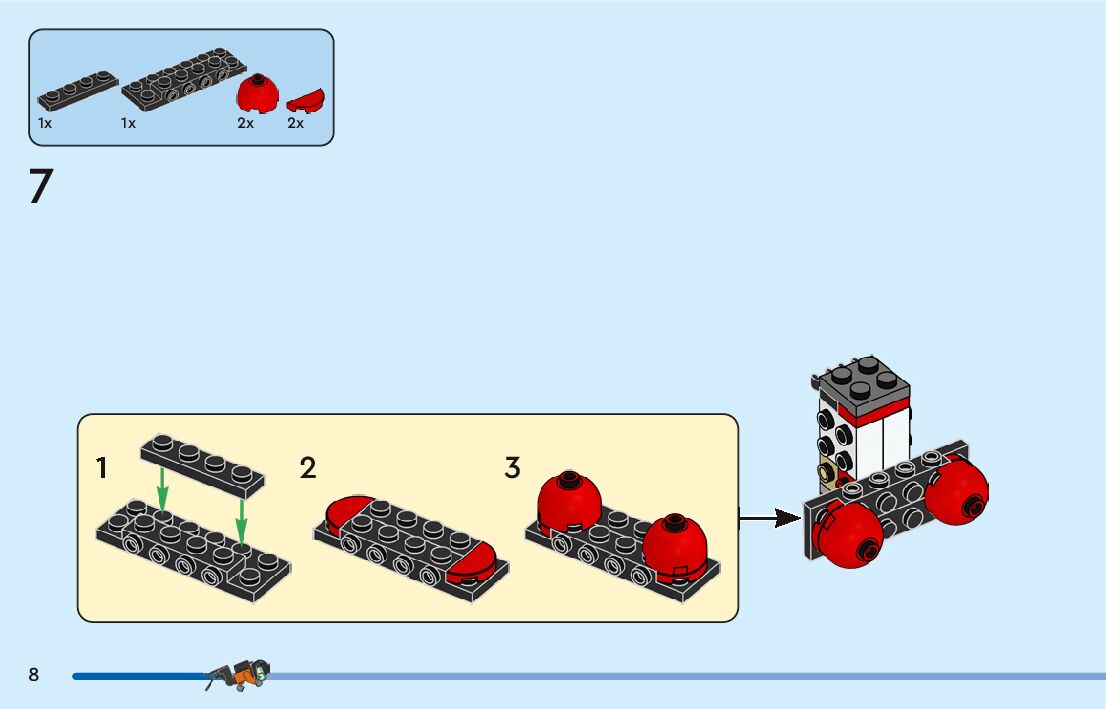 1x
1x
2x
2x

7

1
2
3

8