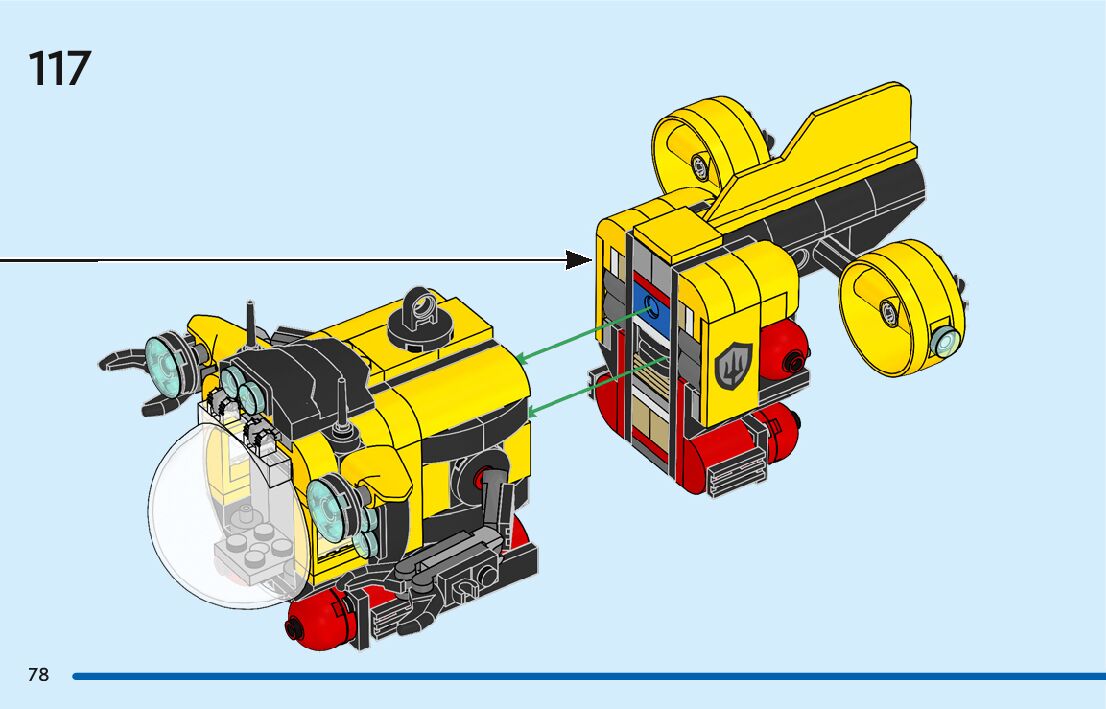 117

78