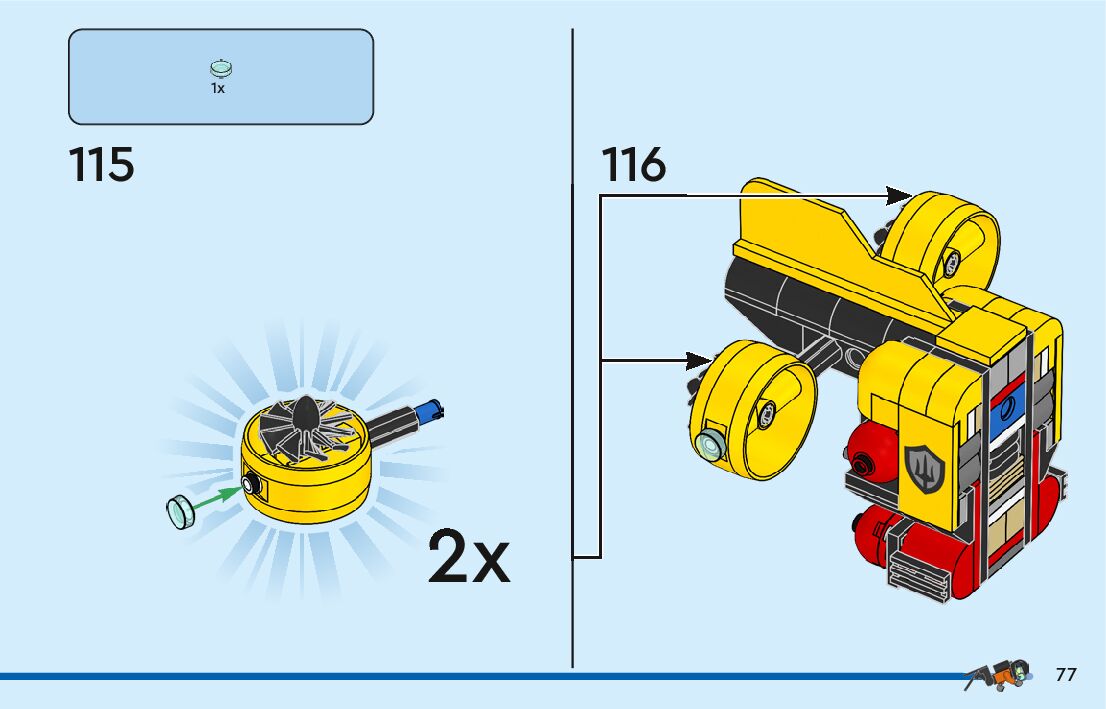 1x

115

2x

116

77