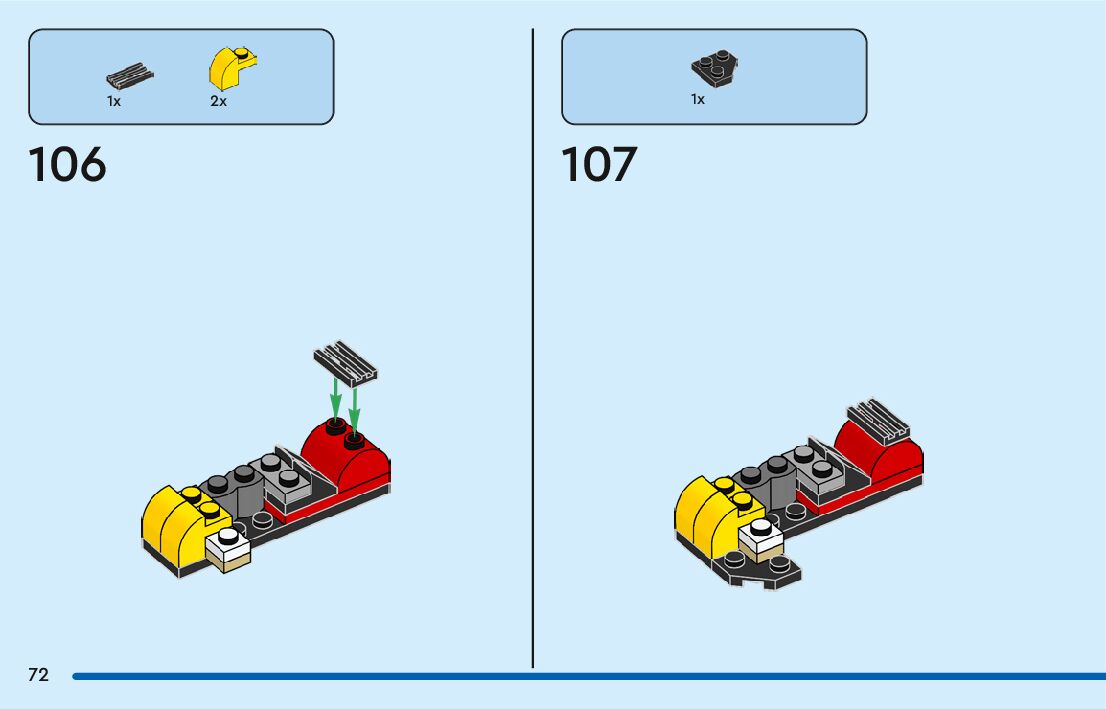 1x 2x

106

1x

107

72