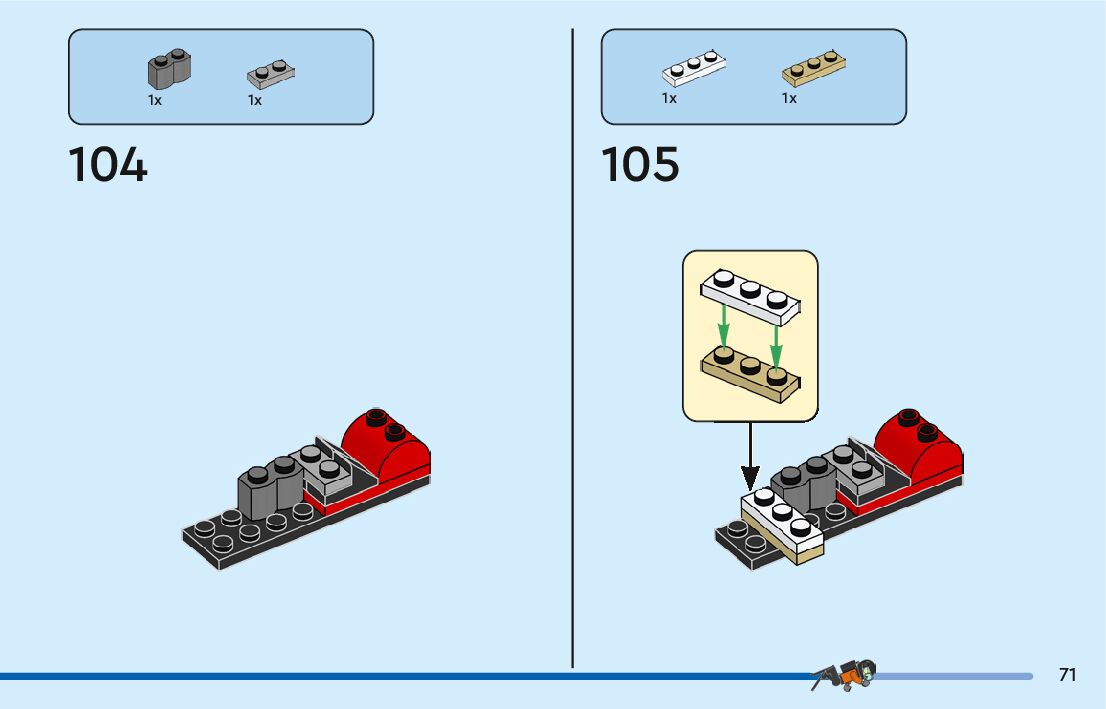 1x 1x

104

1x 1x

105

71