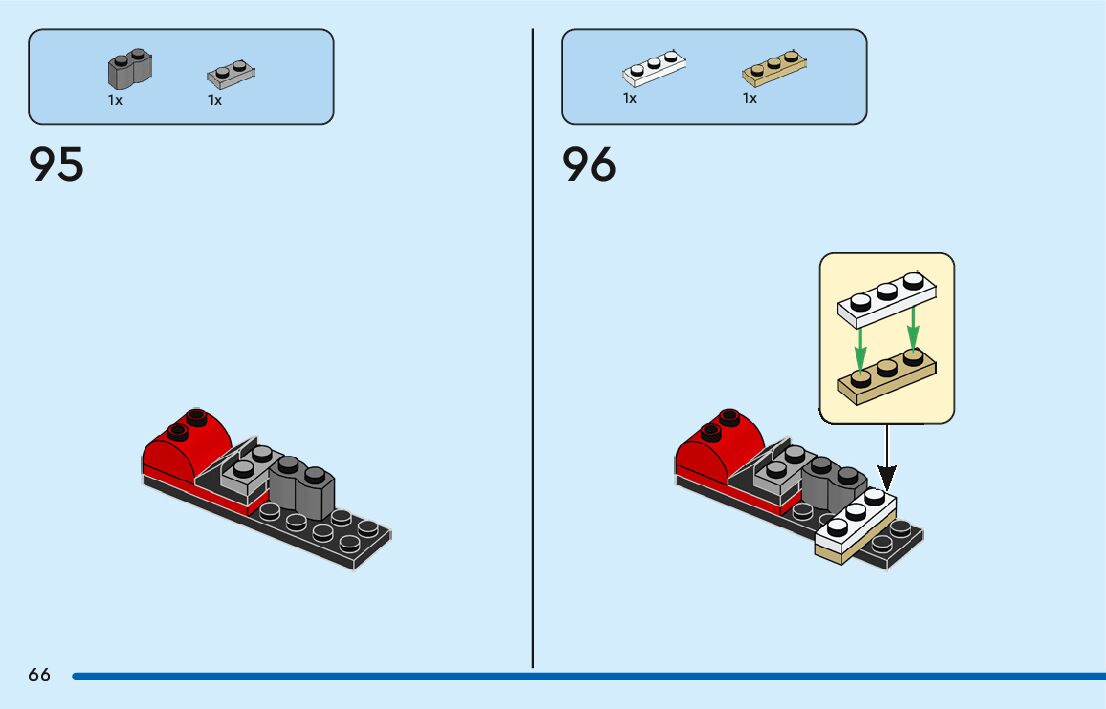 1x 1x

95

1x 1x

96

66