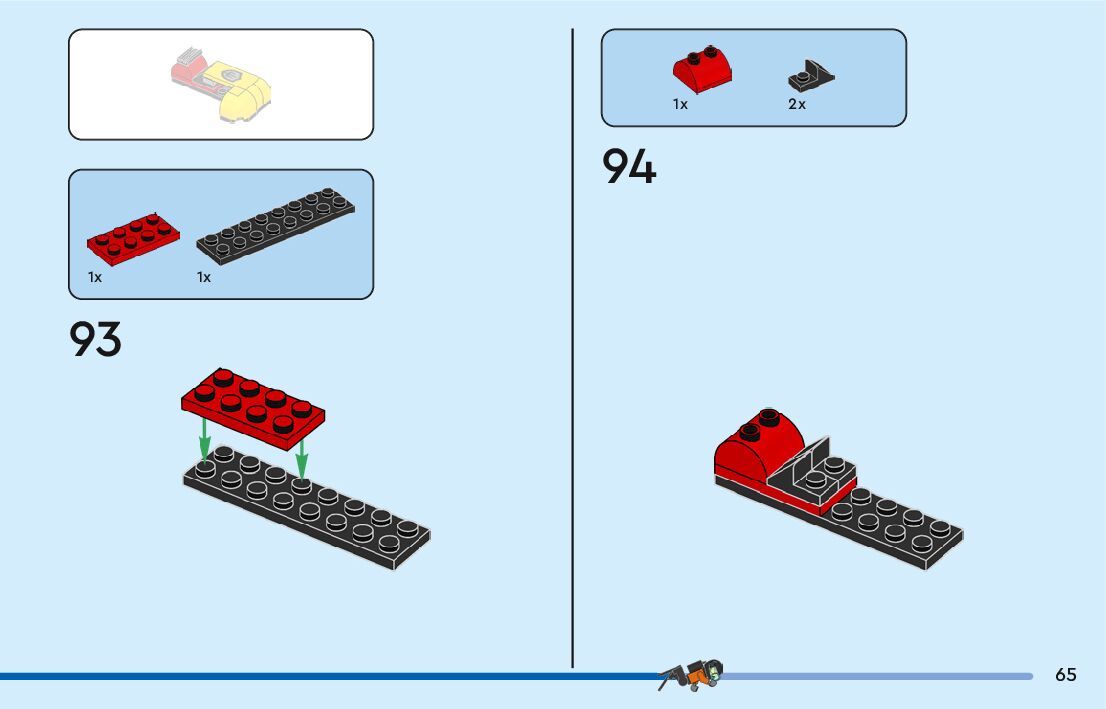 1x

1x

93

1x

2x

94

65