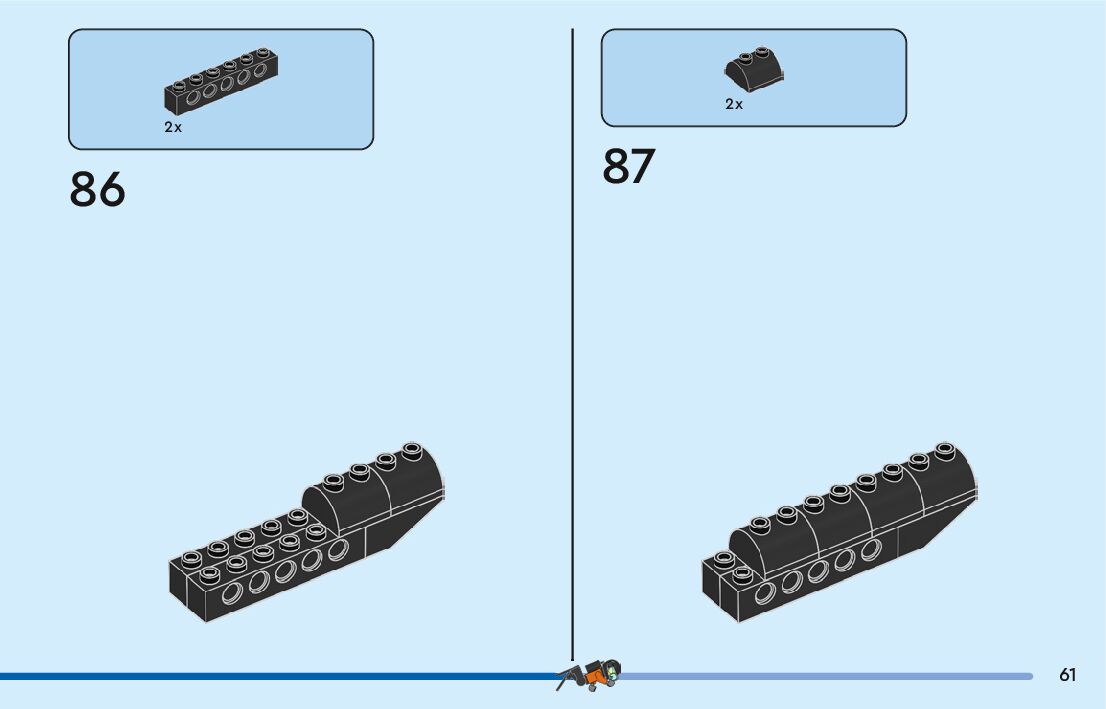 2x

86

2x

87

61