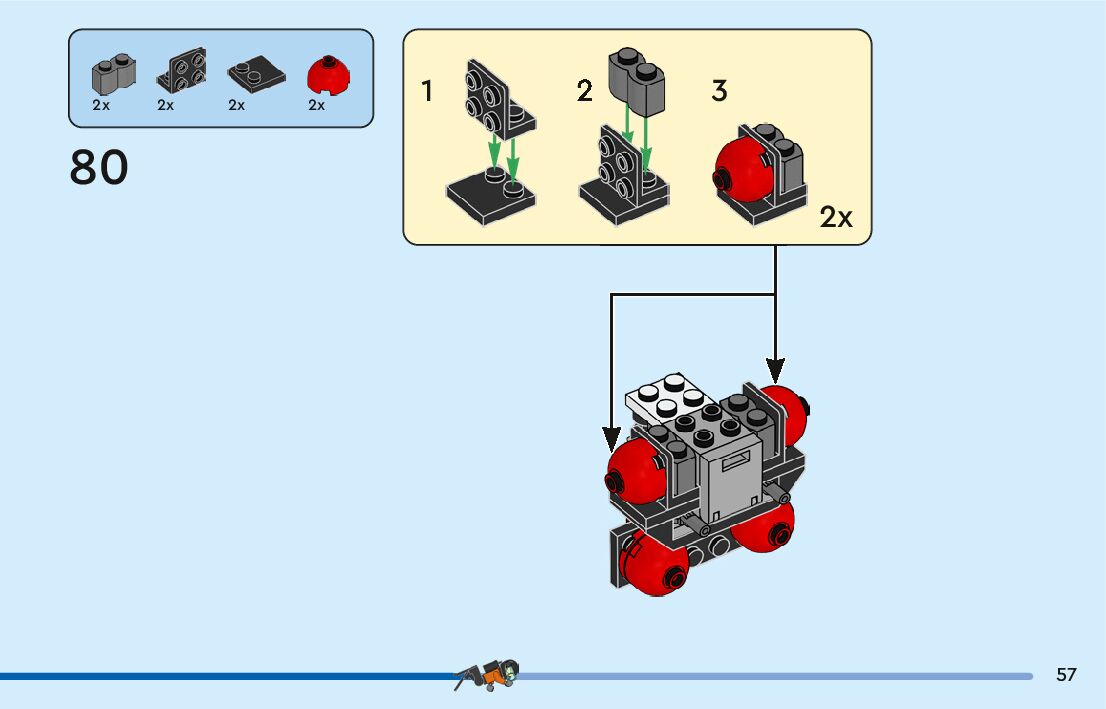 2x 2x 2x 2x

80

1 2 3

2x

57