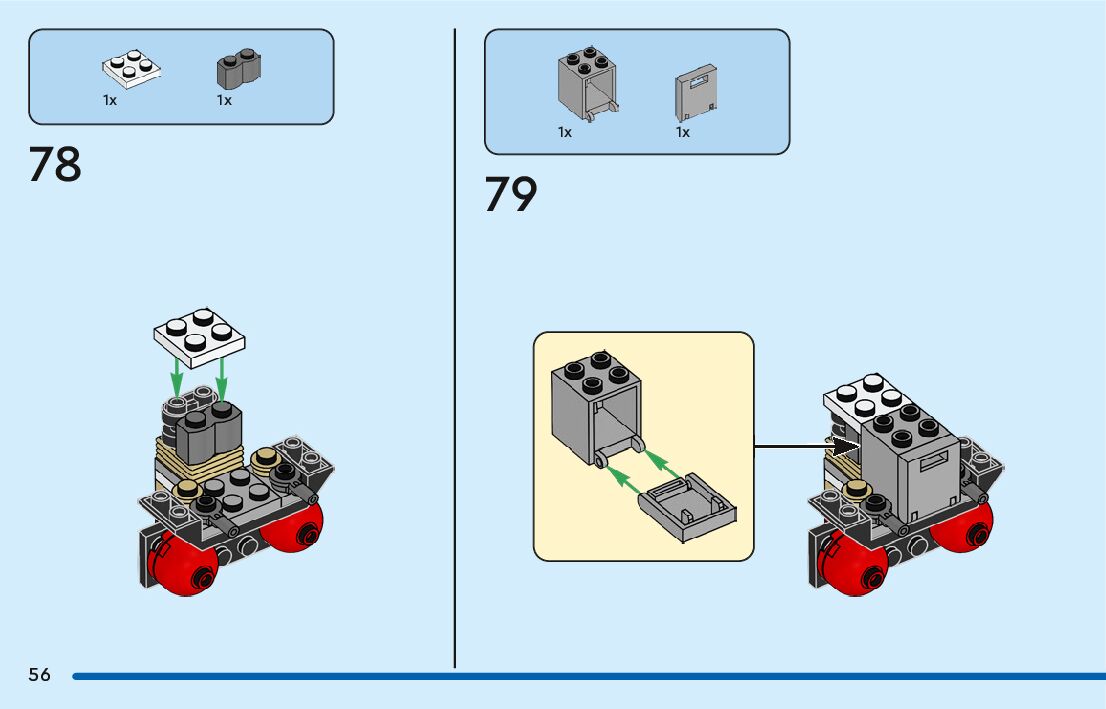 1x 1x

78

1x 1x

79

56