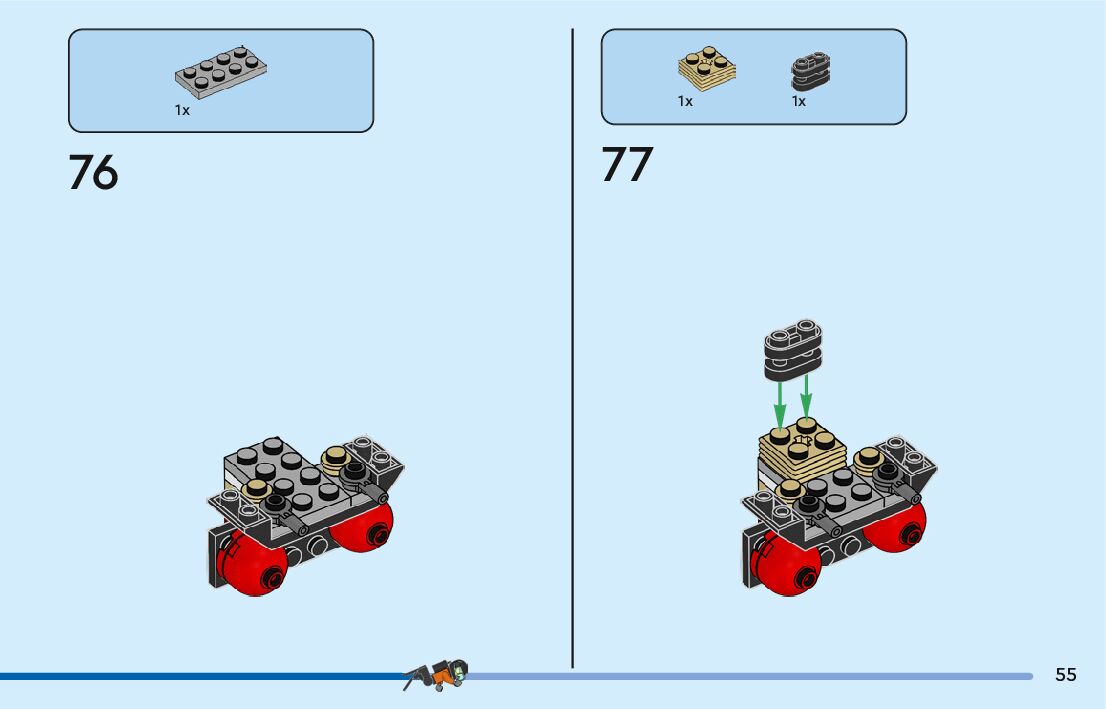 1x

76

1x

1x

77

55