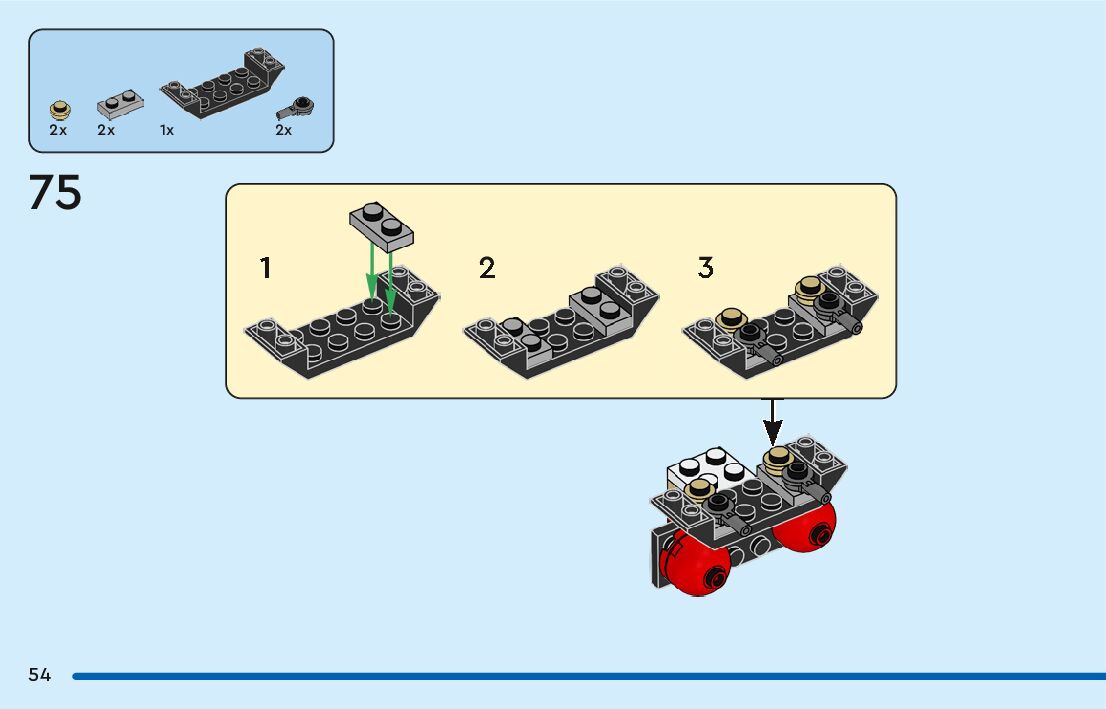 2x 2x 1x 2x

75

1

2

3

54