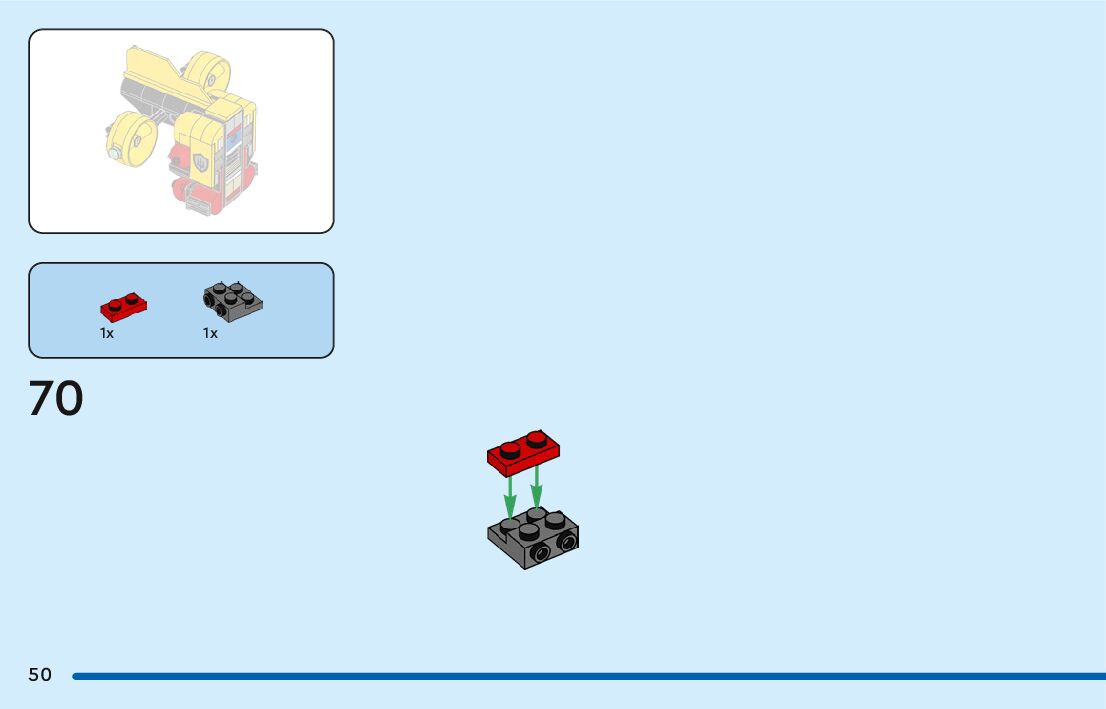 1x
1x

70

50