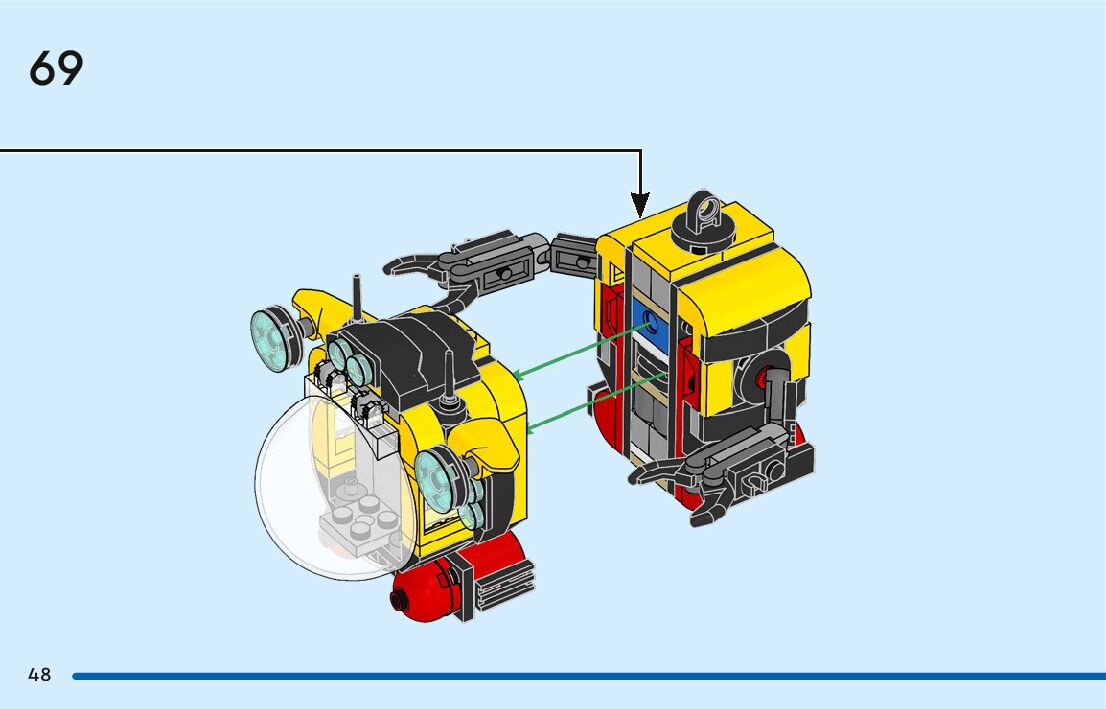 69

48