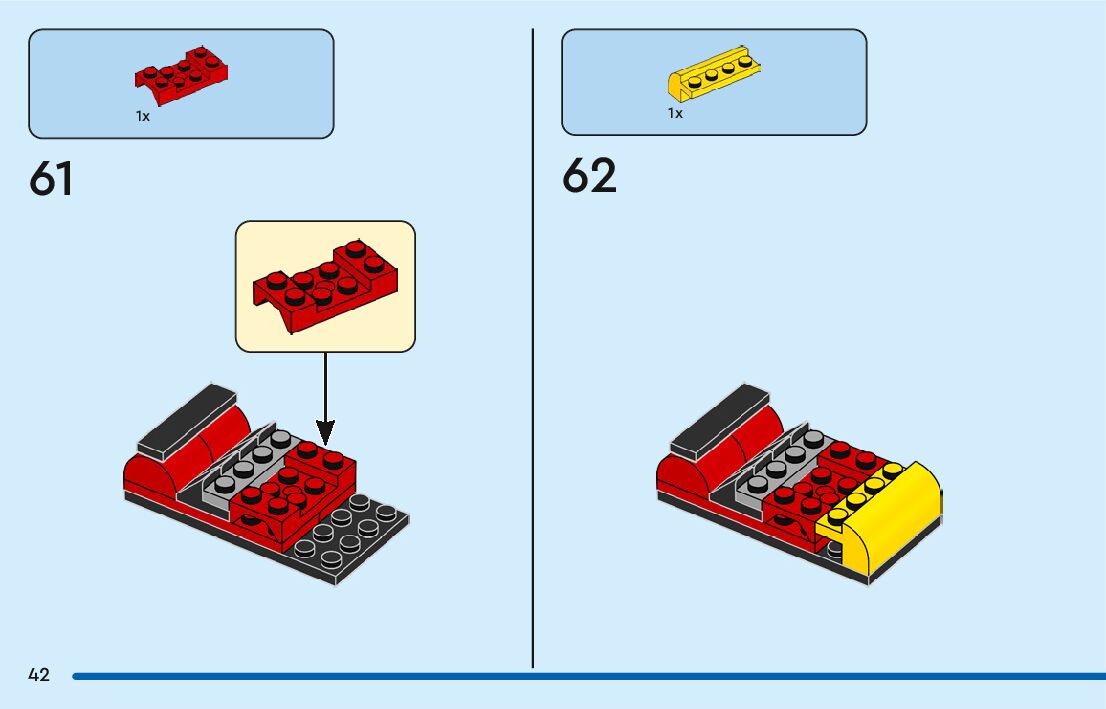 1x

61

1x

62

42