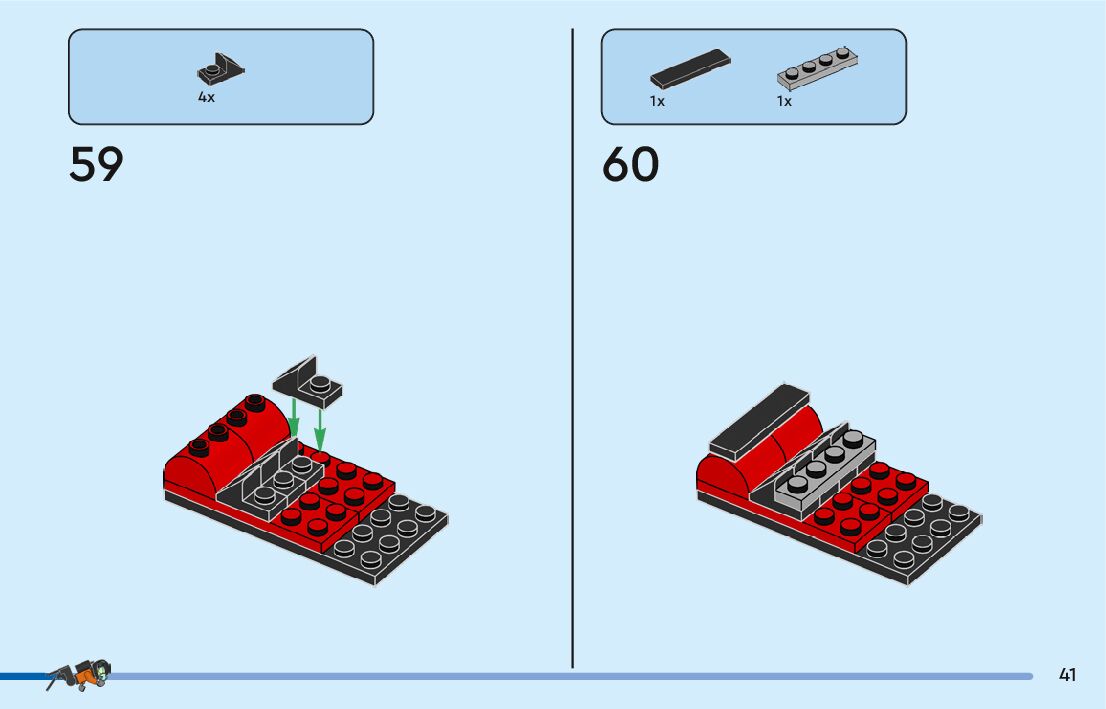 4x

59

1x 1x

60

41