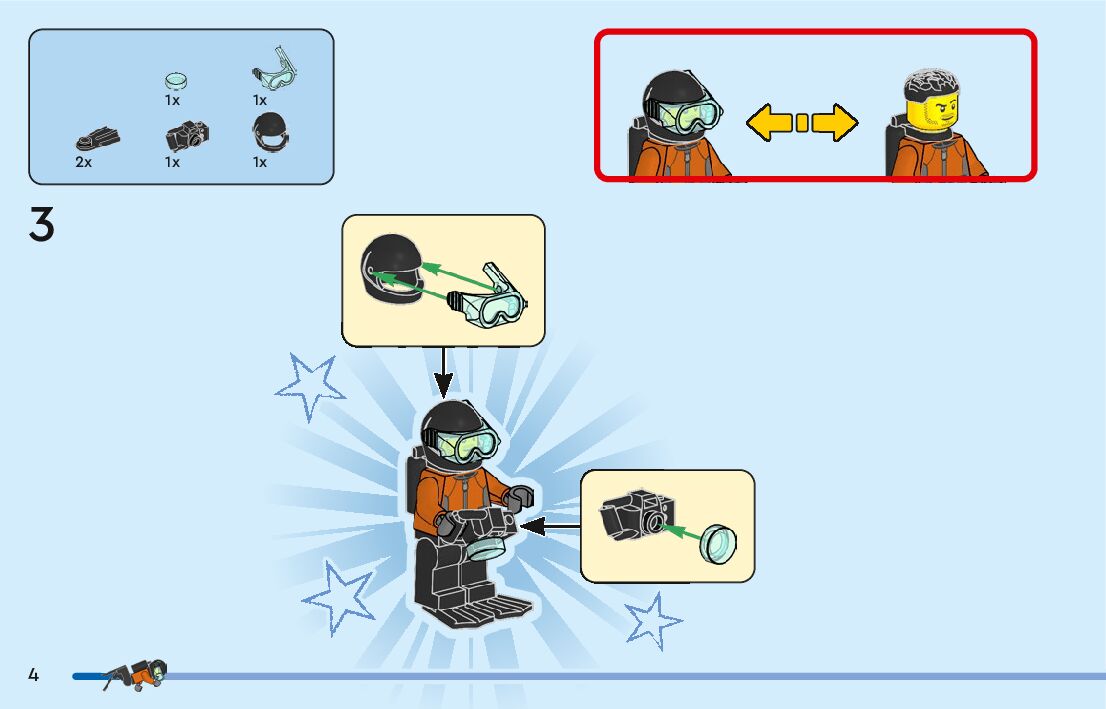 1x
1x
2x
1x
1x

3

4