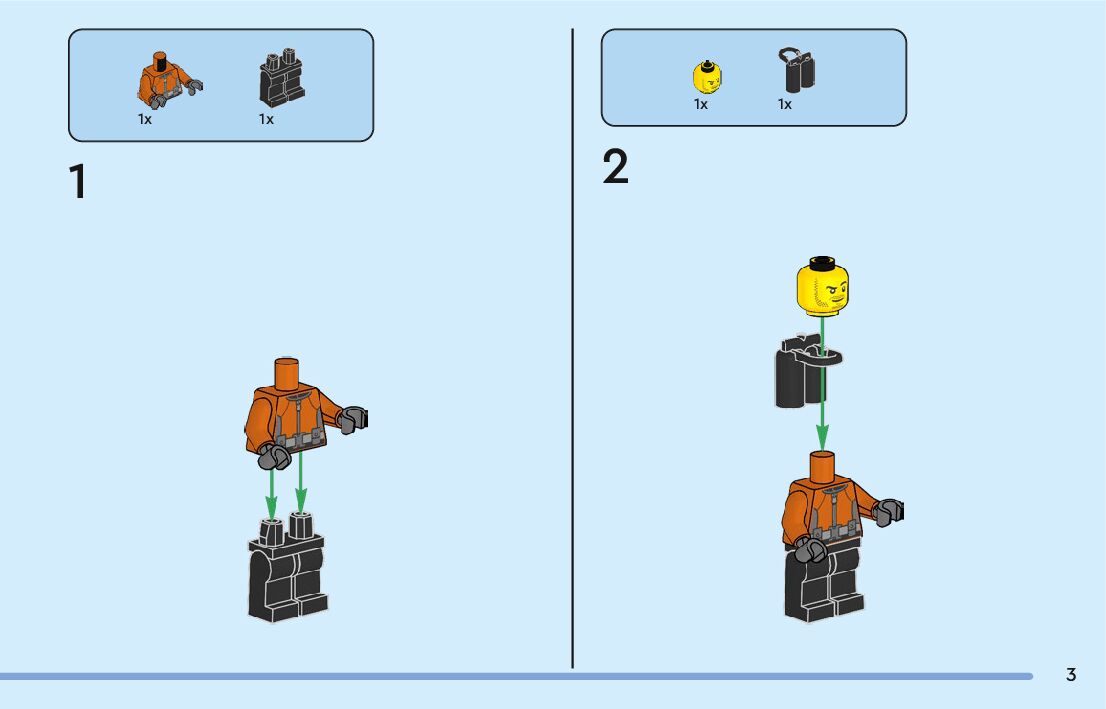 1x 1x

1

1x 1x

2

3