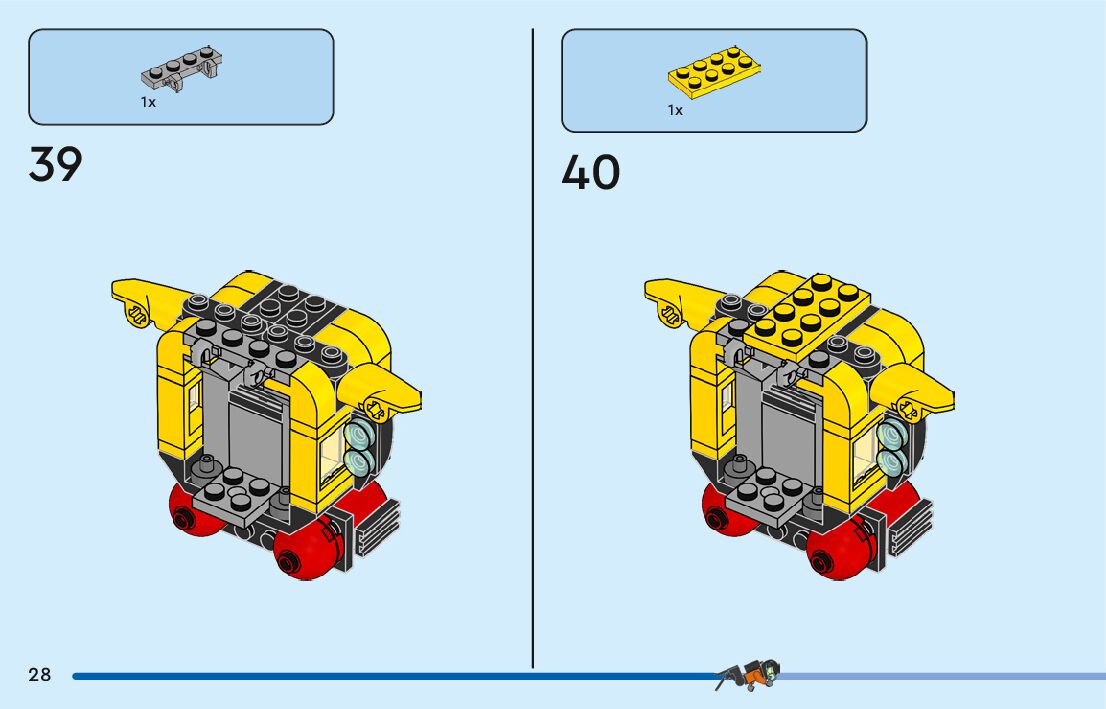 1x

39

1x

40

28