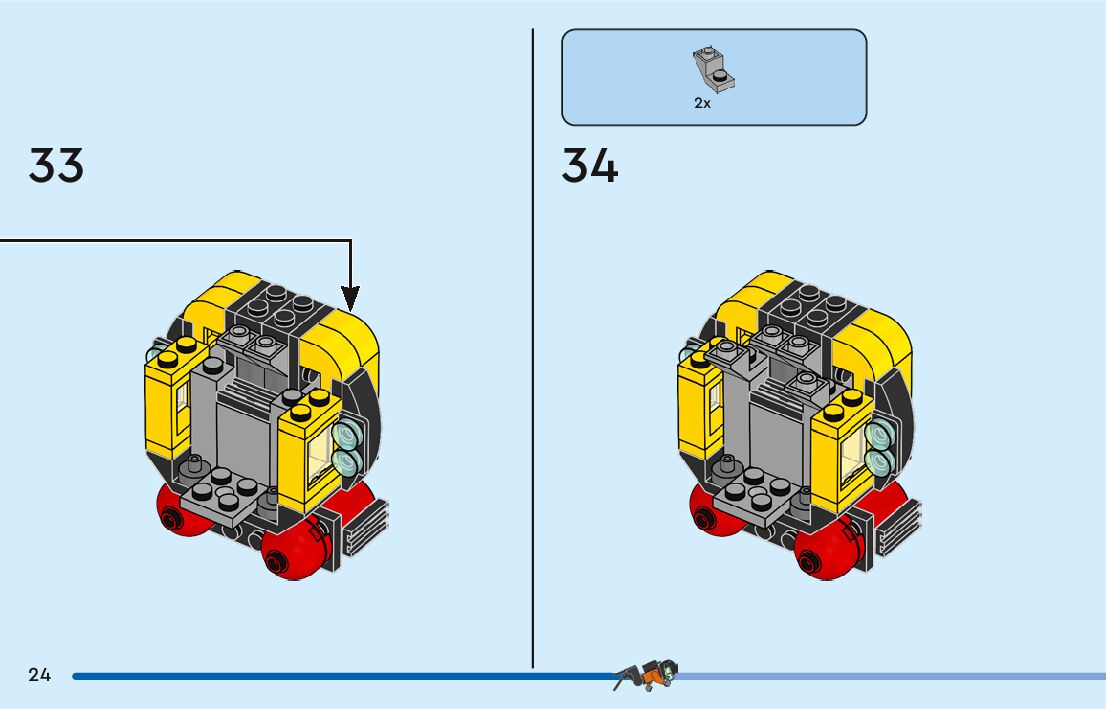 33

2x

34

24