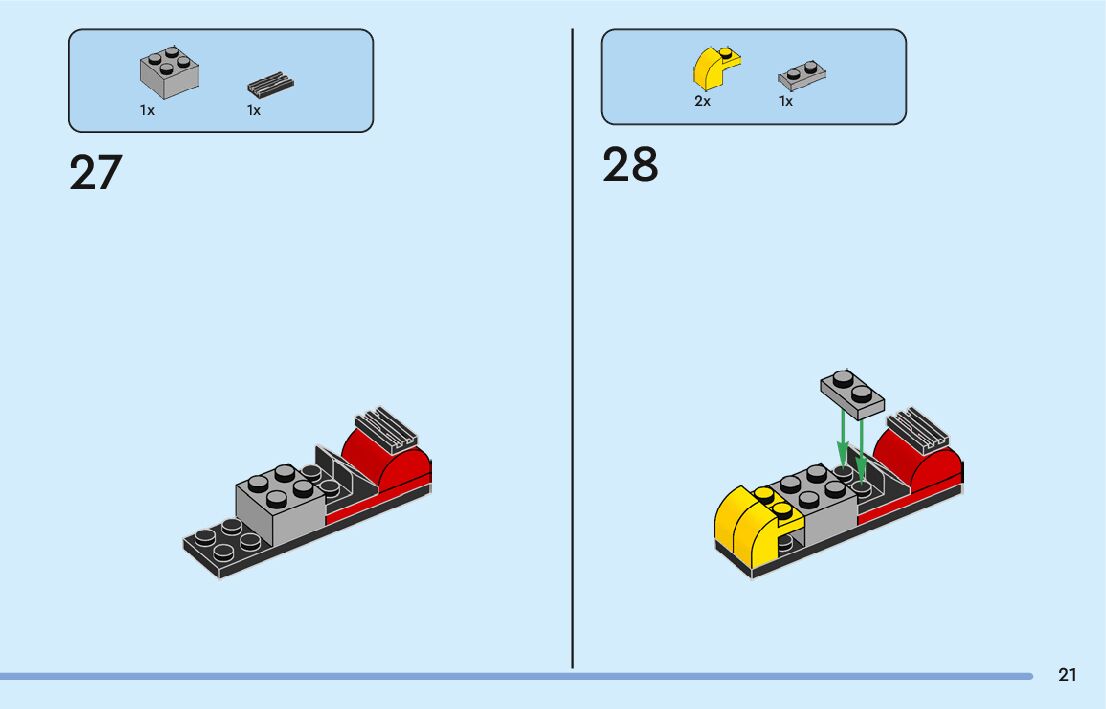 1x 1x

27

2x 1x

28

21