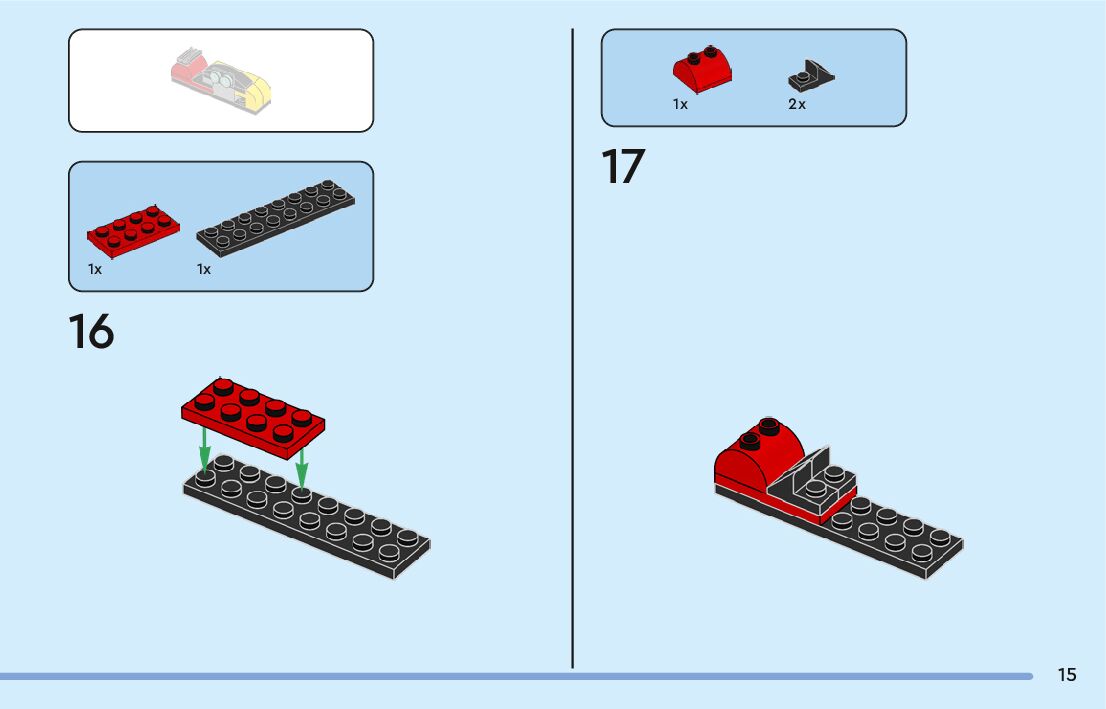 1x 1x

16

1x 2x

17

15