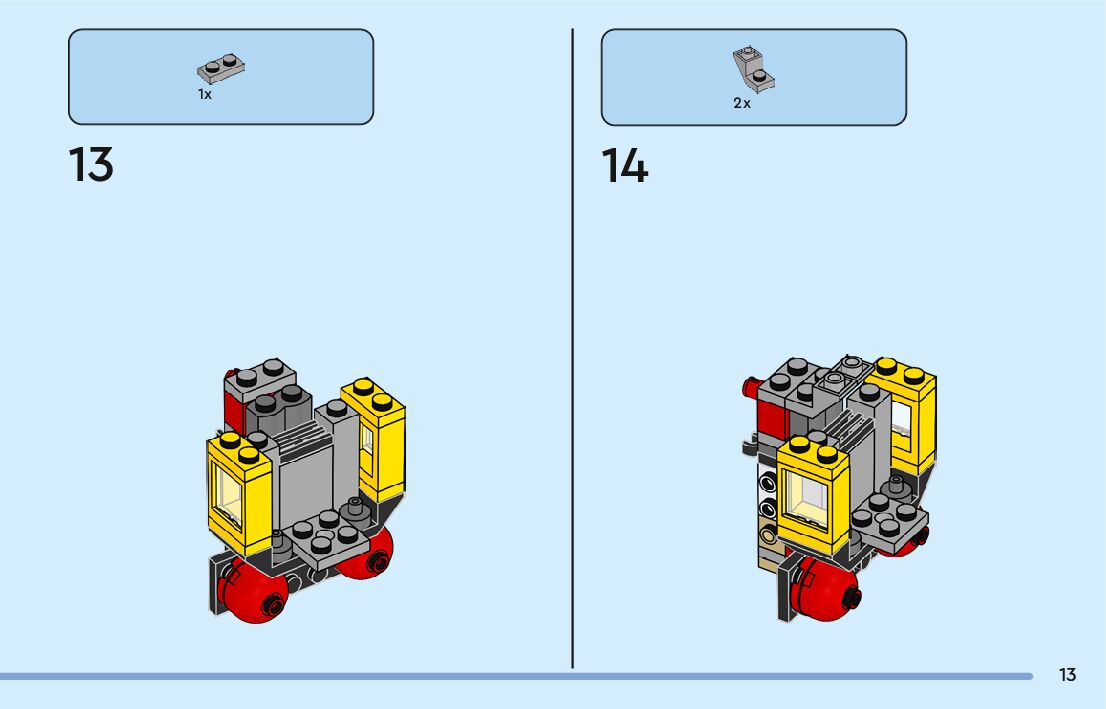 1x

13

2x

14

13