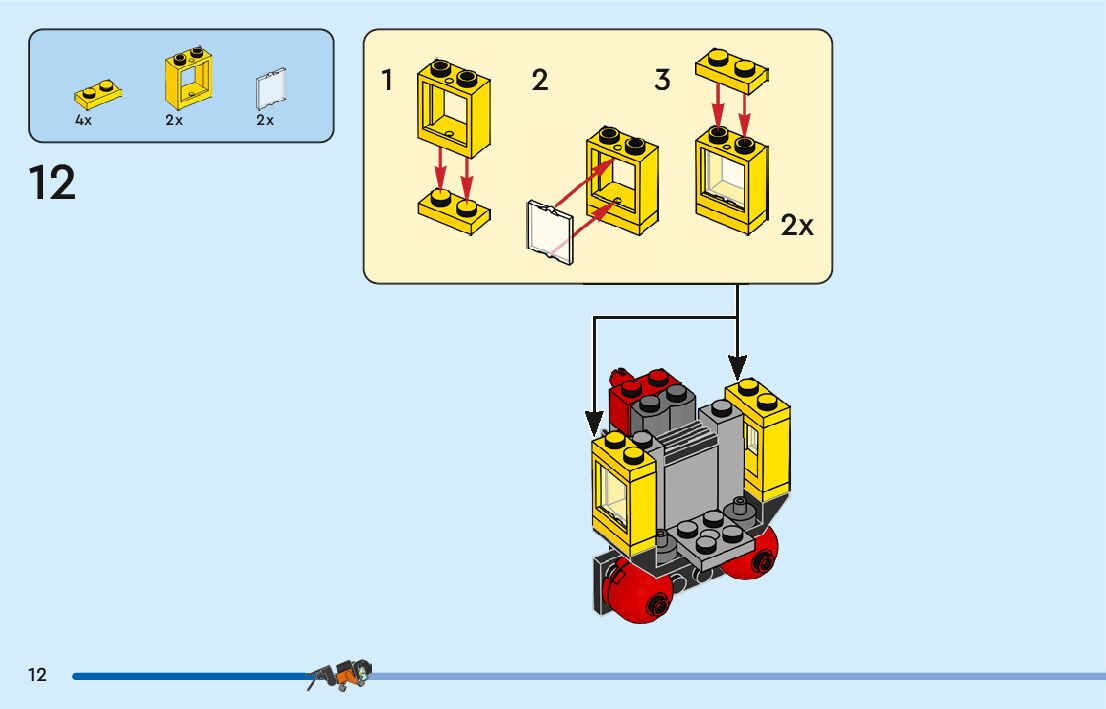 4x 2x 2x

12

1 2 3

2x

12