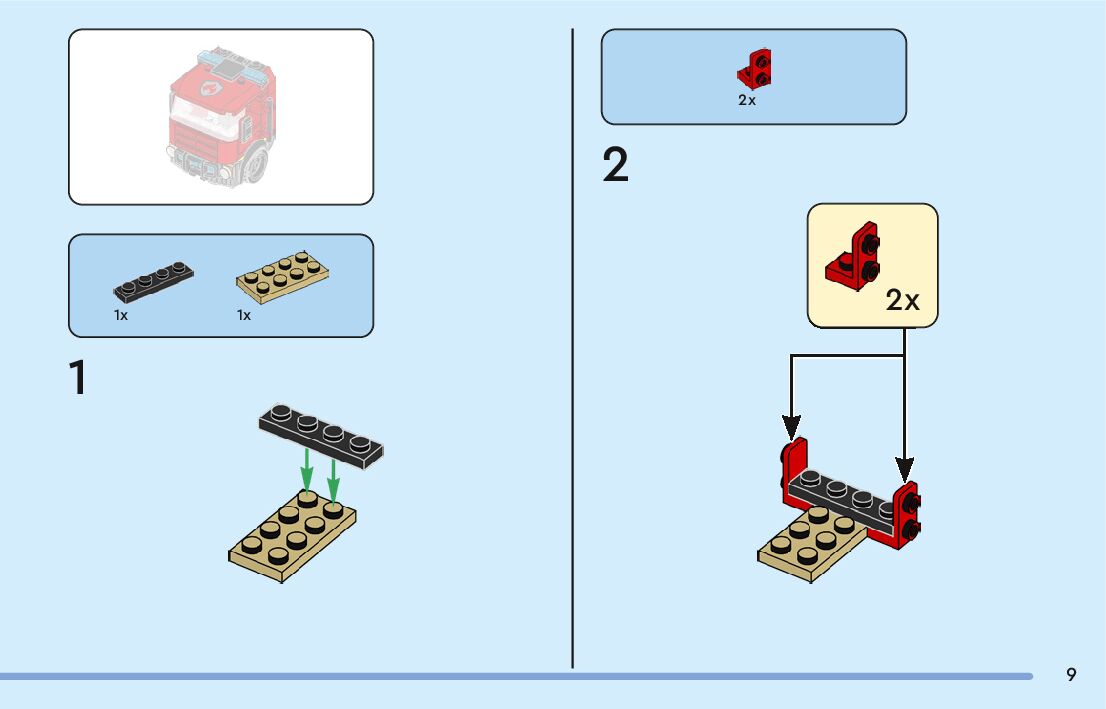 1x 1x

1

2x

2

2x

9