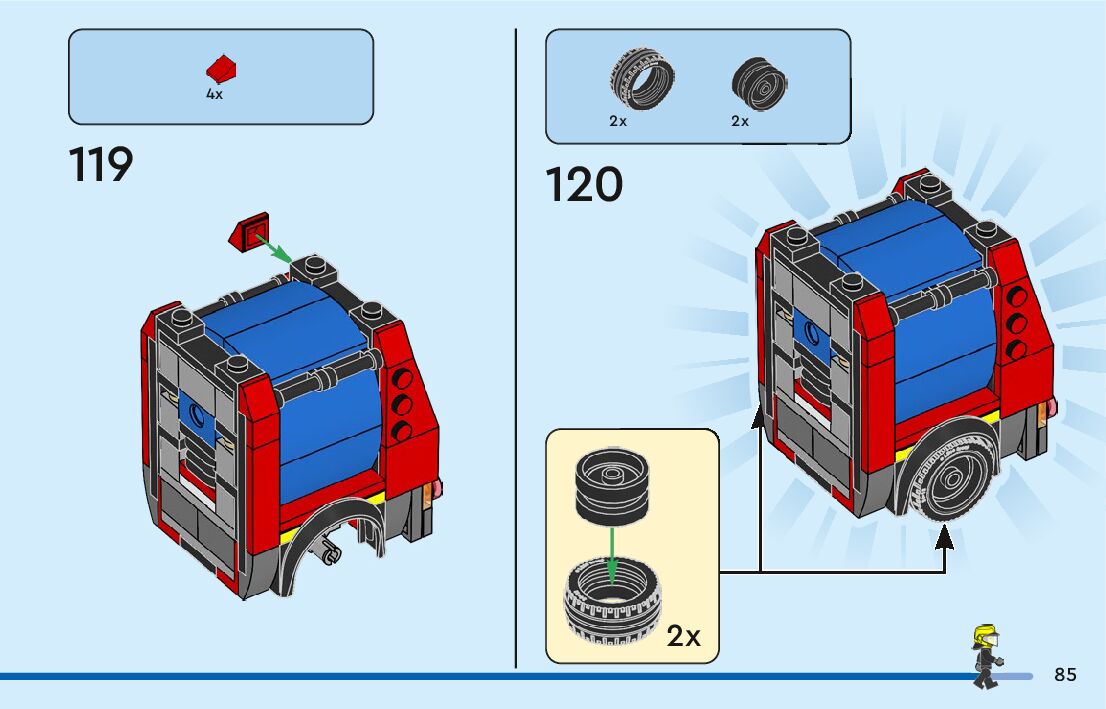 4x

119

2x 2x

120

2x

85