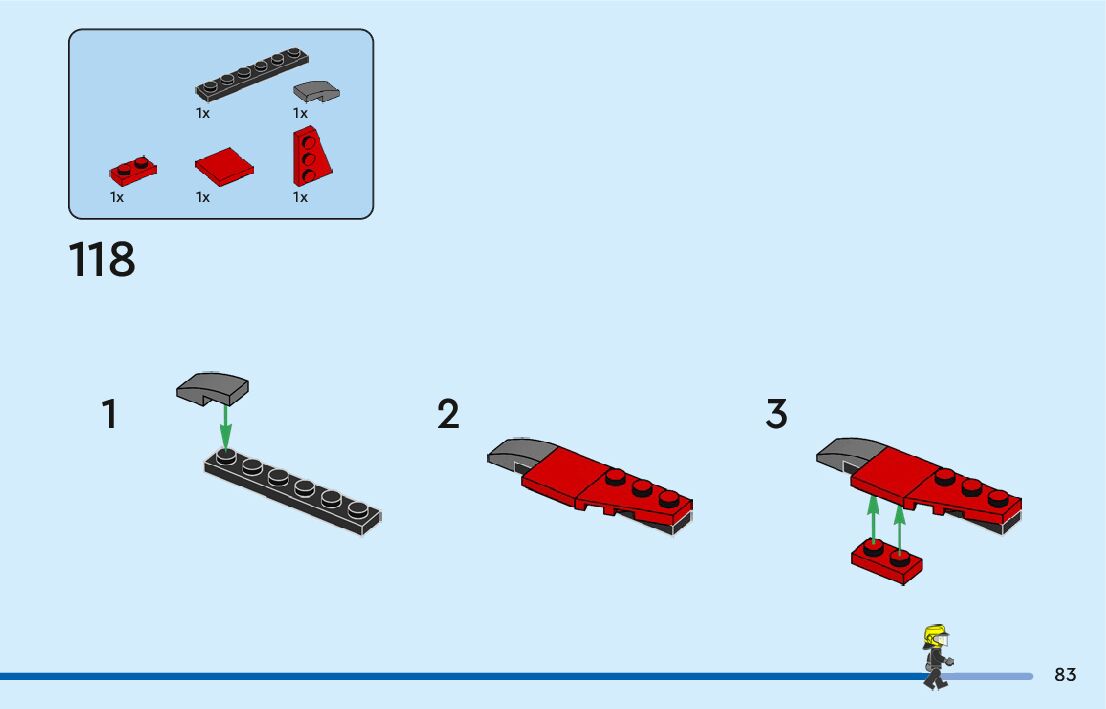 1x
1x
1x
1x
1x

118

1

2

3

83